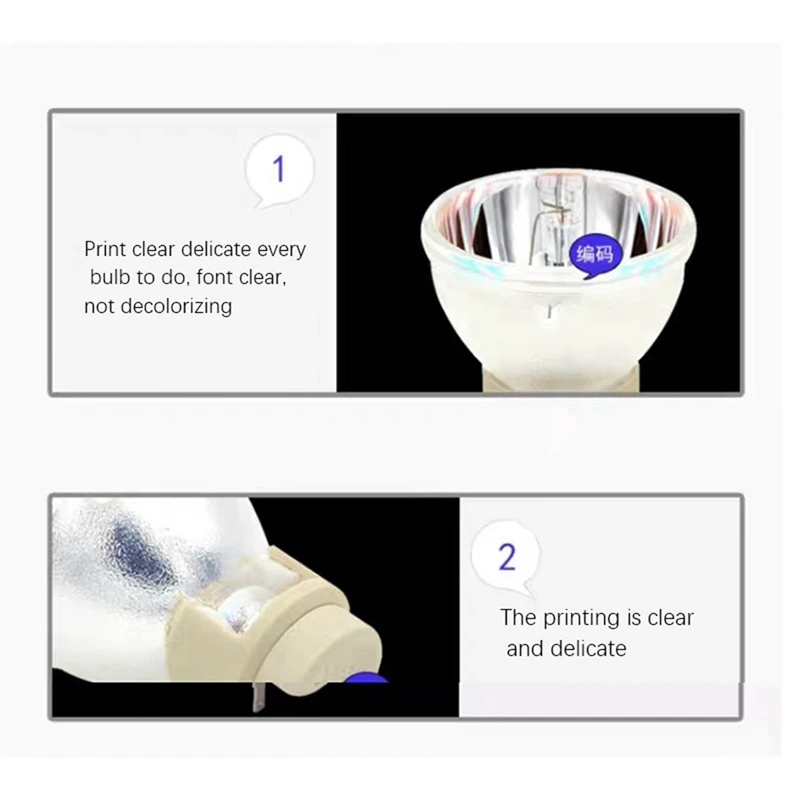 1

Print clear delicate every bulb to do, font clear, not decolorizing

编码

2

The printing is clear and delicate