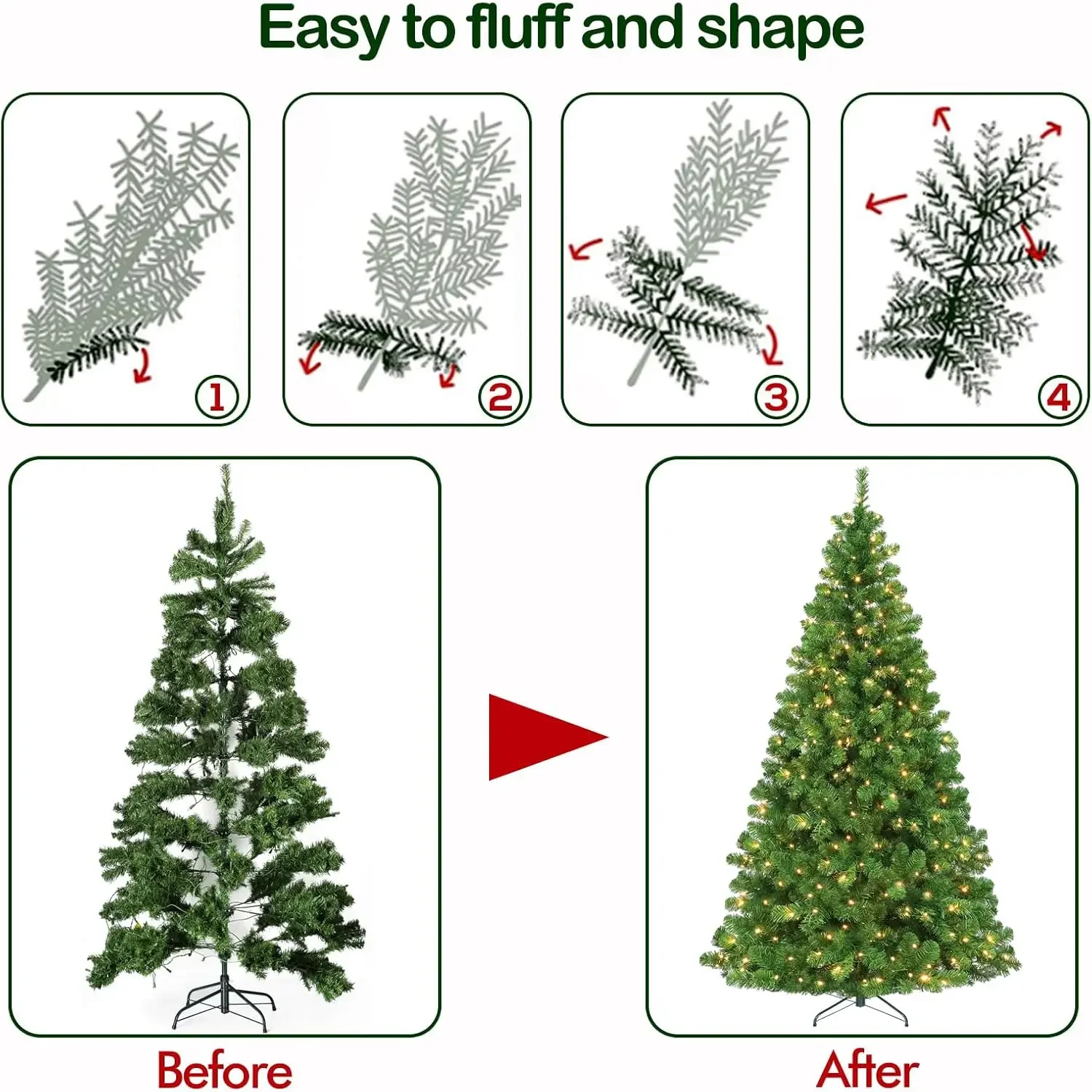 Easy to fluff and shape

1

2

3

4

Before

After