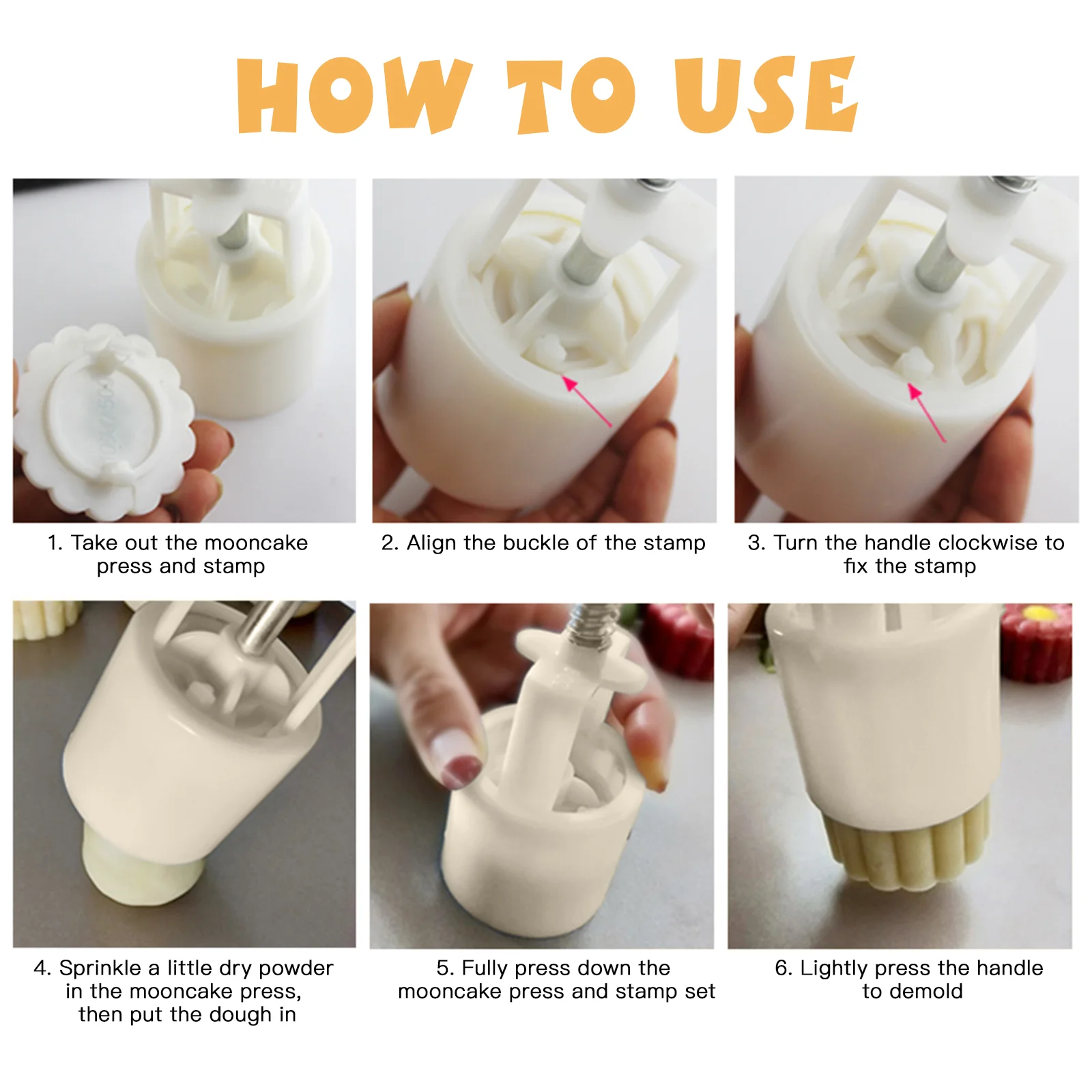 HOW TO USE

1. Take out the mooncake press and stamp

2. Align the buckle of the stamp

3. Turn the handle clockwise to fix the stamp

4. Sprinkle a little dry powder in the mooncake press, then put the dough in

5. Fully press down the mooncake press and stamp set

6. Lightly press the handle to demold