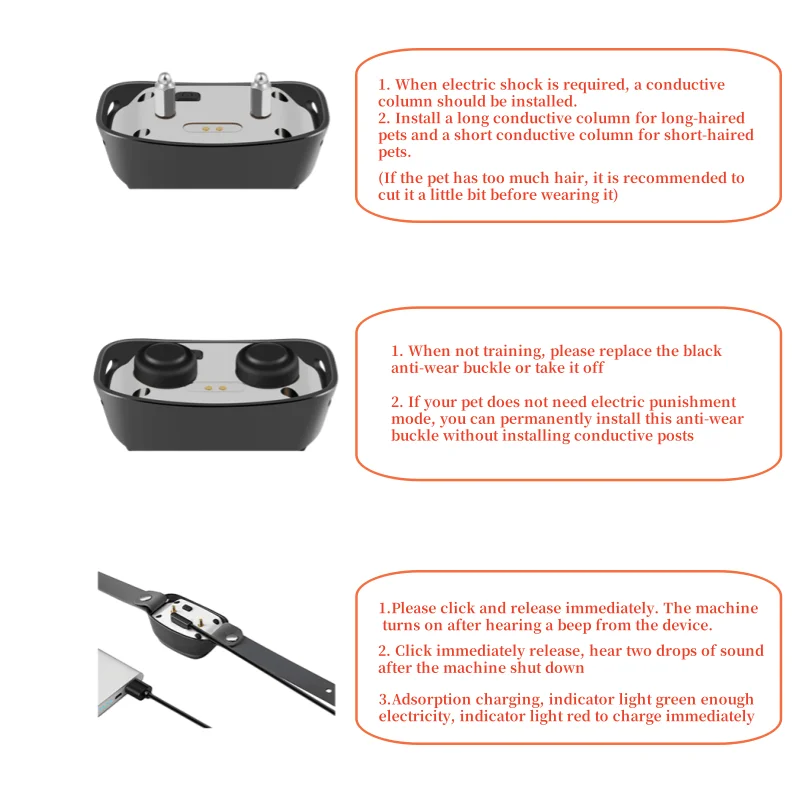 1. When electric shock is required, a conductive column should be installed.
2. Install a long conductive column for long-haired pets and a short conductive column for short-haired pets.

(If the pet has too much hair, it is recommended to cut it a little bit before wearing it)

1. When not training, please replace the black anti-wear buckle or take it off

2. If your pet does not need electric punishment mode, you can permanently install this anti-wear buckle without installing conductive posts

1.Please click and release immediately. The machine turns on after hearing a beep from the device.

2. Click immediately release, hear two drops of sound after the machine shut down

3.Adsorption charging, indicator light green enough electricity, indicator light red to charge immediately