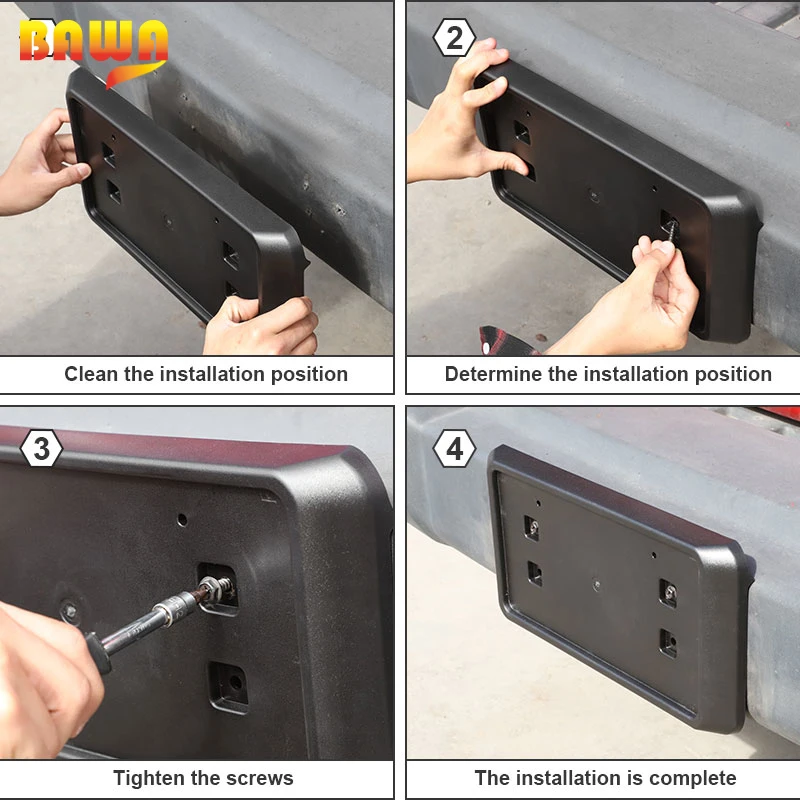 BAWA

Clean the installation position

2

Determine the installation position

3

Tighten the screws

4

The installation is complete