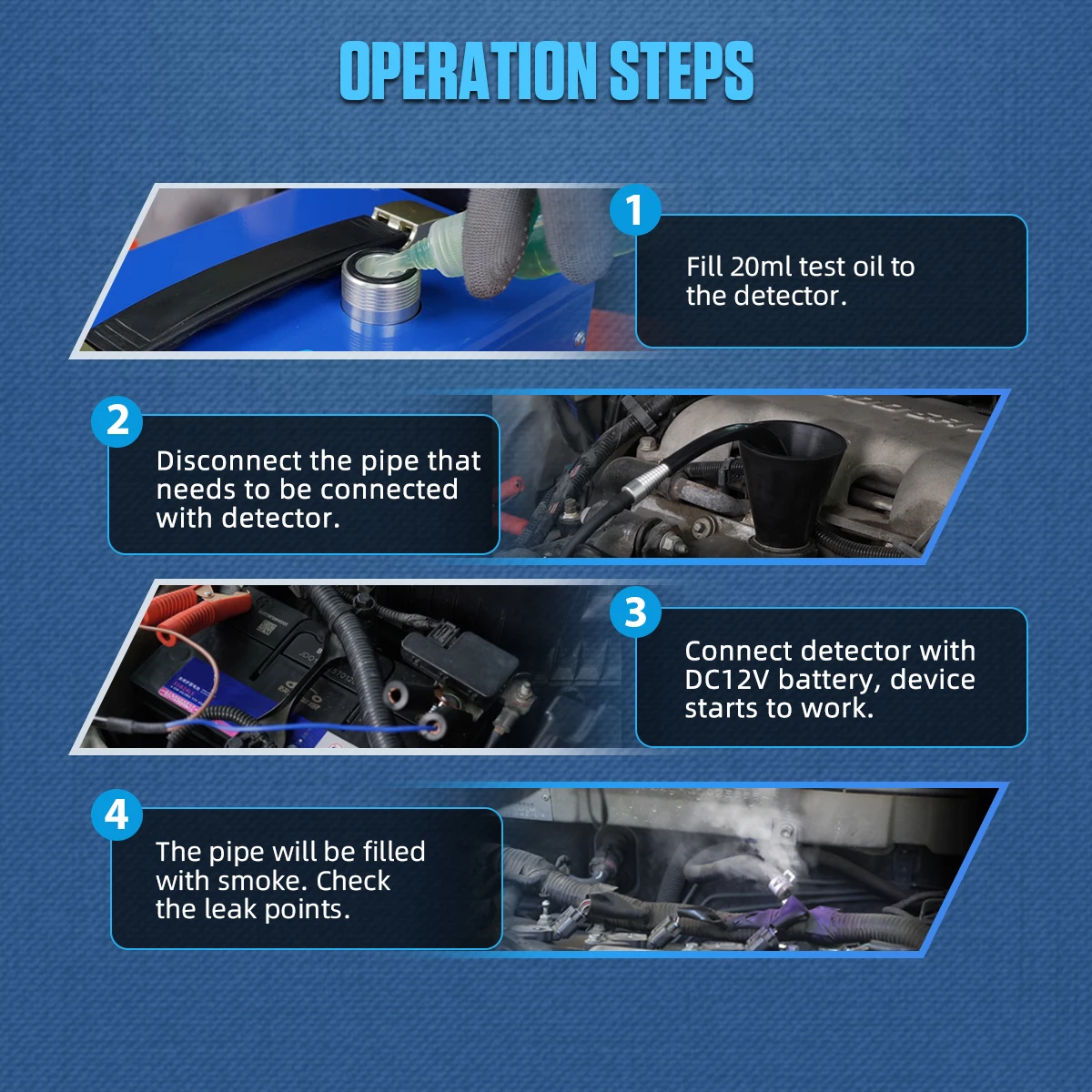 OPERATION STEPS

1

Fill 20ml test oil to the detector.

2

Disconnect the pipe that needs to be connected with detector.

3

Connect detector with DC12V battery, device starts to work.

4

The pipe will be filled with smoke. Check the leak points.