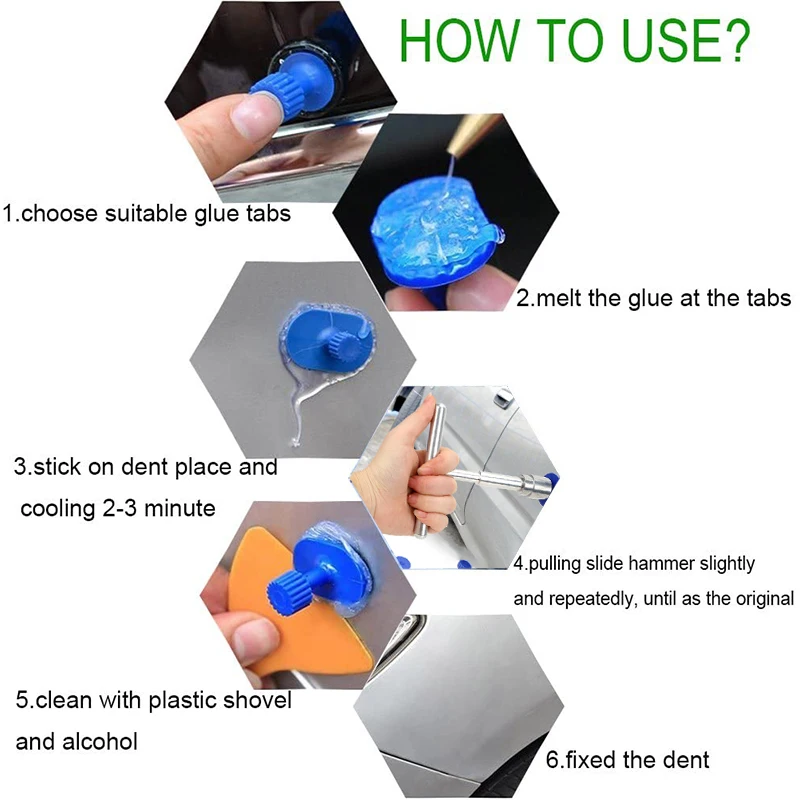 HOW TO USE?

1.choose suitable glue tabs

2.melt the glue at the tabs

3.stick on dent place and cooling 2-3 minute

4.pulling slide hammer slightly and repeatedly, until as the original

5.clean with plastic shovel and alcohol

6.fixed the dent