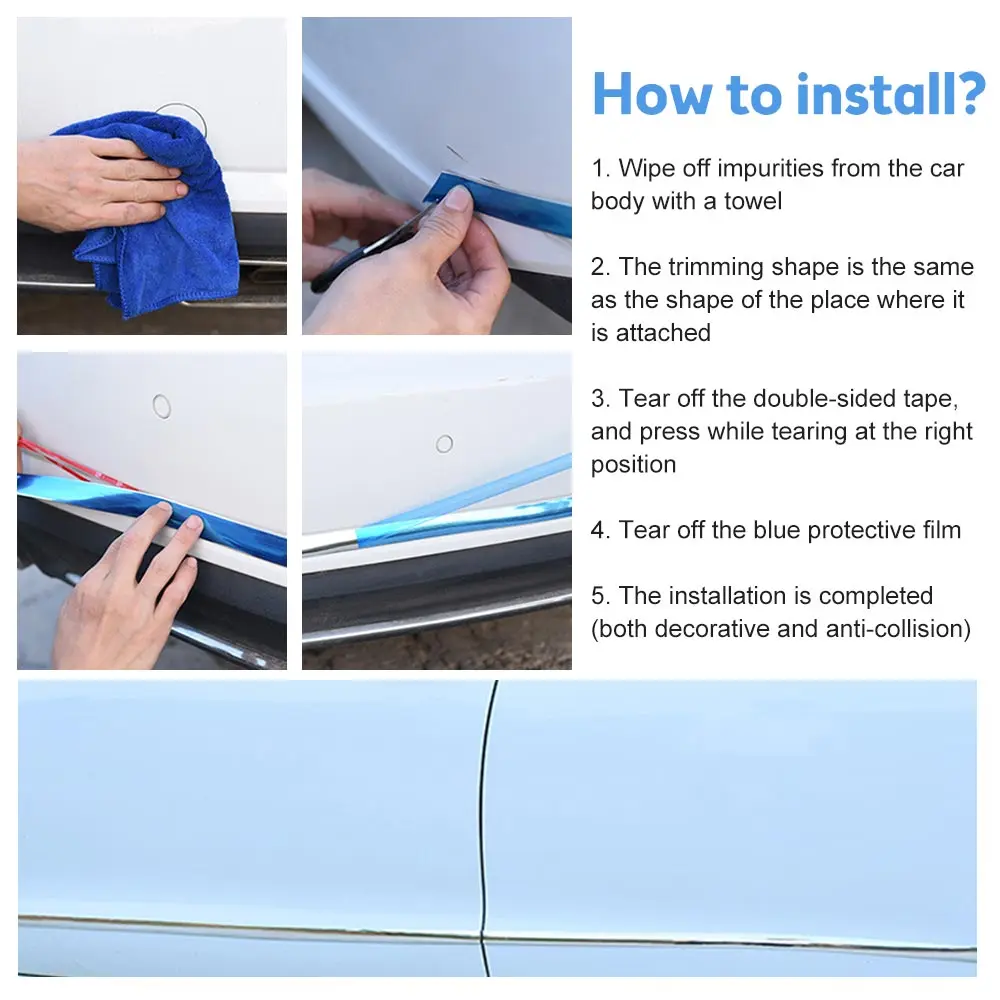 How to install?

1. Wipe off impurities from the car body with a towel

2. The trimming shape is the same as the shape of the place where it is attached

3. Tear off the double-sided tape, and press while tearing at the right position

4. Tear off the blue protective film

5. The installation is completed (both decorative and anti-collision)