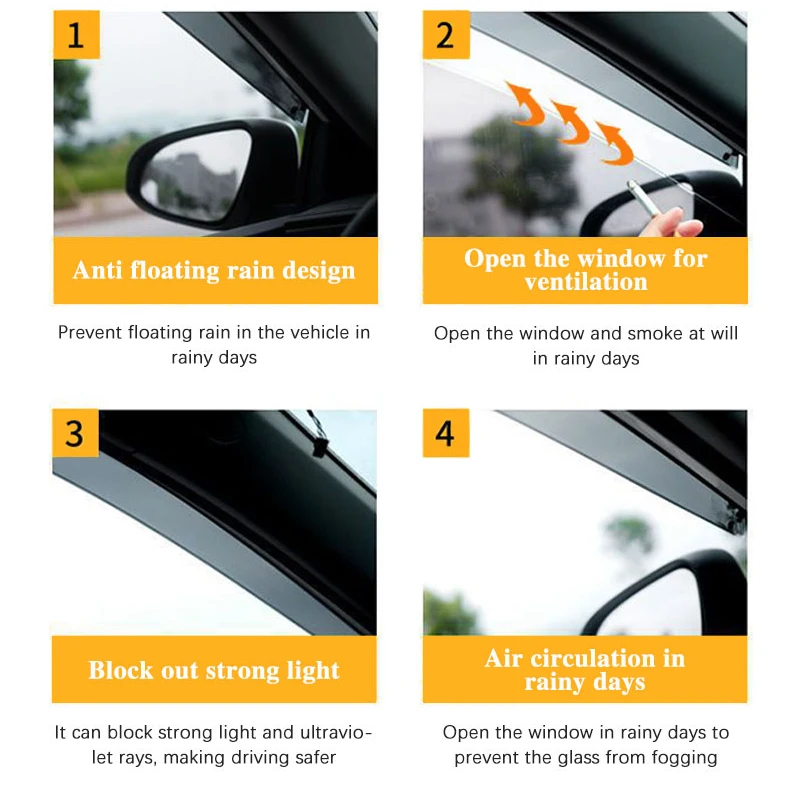 1

Anti floating rain design

Prevent floating rain in the vehicle in rainy days

2

Open the window for ventilation

Open the window and smoke at will in rainy days

3

Block out strong light

It can block strong light and ultraviolet rays, making driving safer

4

Air circulation in rainy days

Open the window in rainy days to prevent the glass from fogging