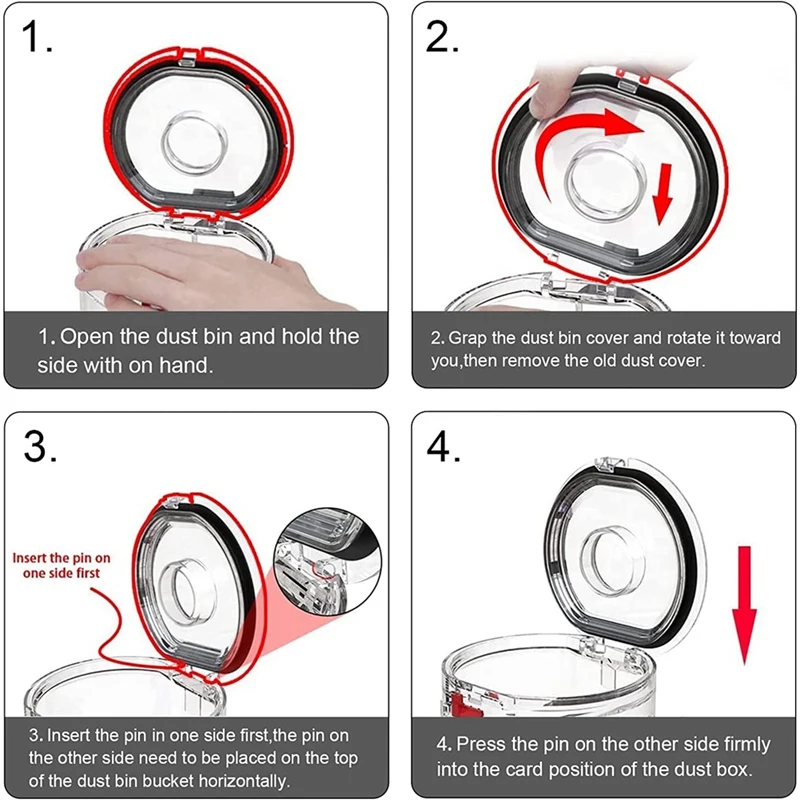 1.

1. Open the dust bin and hold the side with on hand.

2.

2. Grap the dust bin cover and rotate it toward you,then remove the old dust cover.

3.

Insert the pin on one side first

3. Insert the pin in one side first,the pin on the other side need to be placed on the top of the dust bin bucket horizontally.

4.

4. Press the pin on the other side firmly into the card position of the dust box.