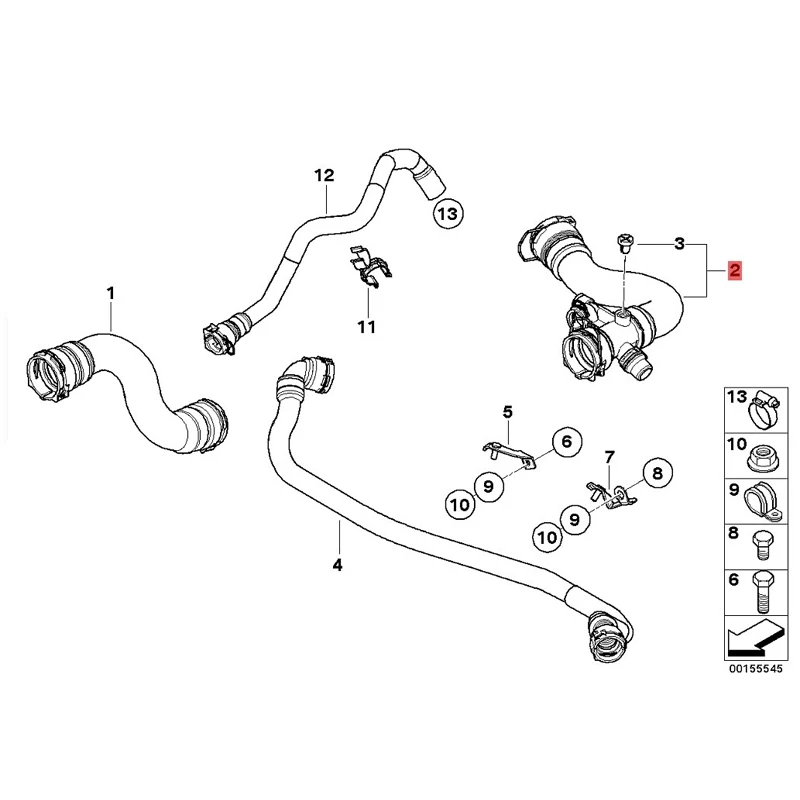 12
13
3
2
1
11
5
6
7
8
9
10
9
10
4
13
10
9
8
6
00155545