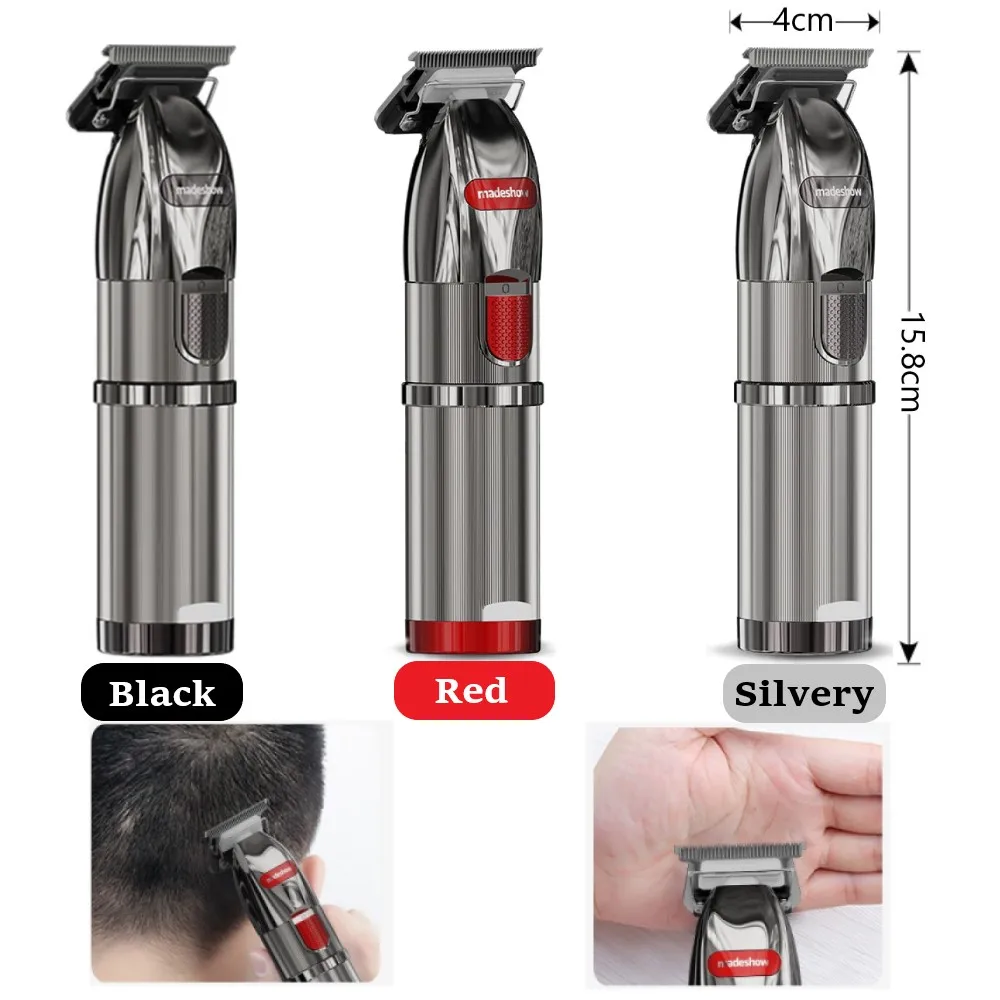 4cm

15.8cm

madeshow

madeshow

madeshow

Black

Red

Silvery

madeshow

madeshow