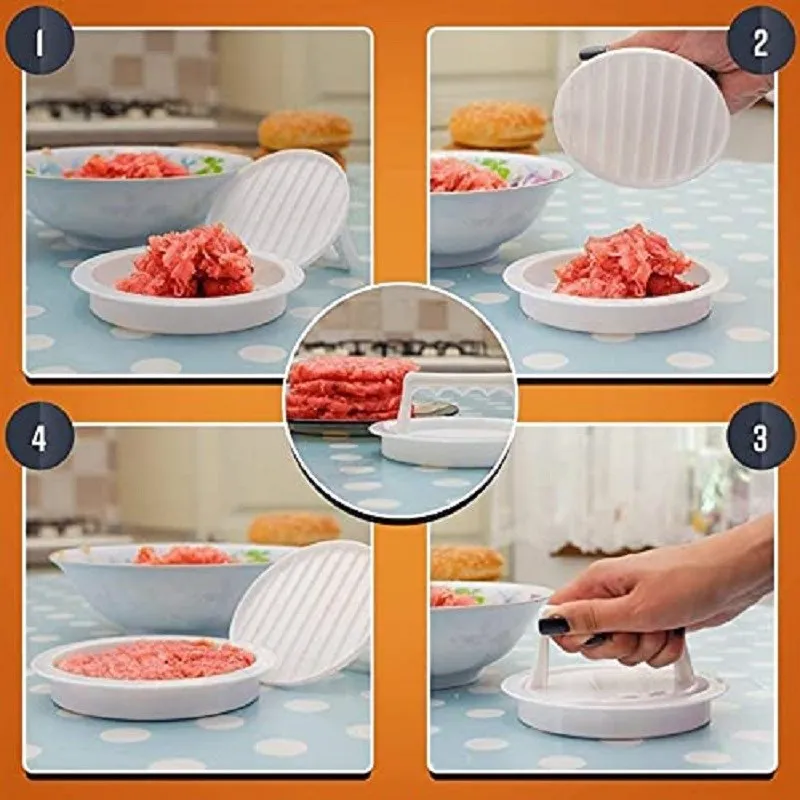 1

2

4

3