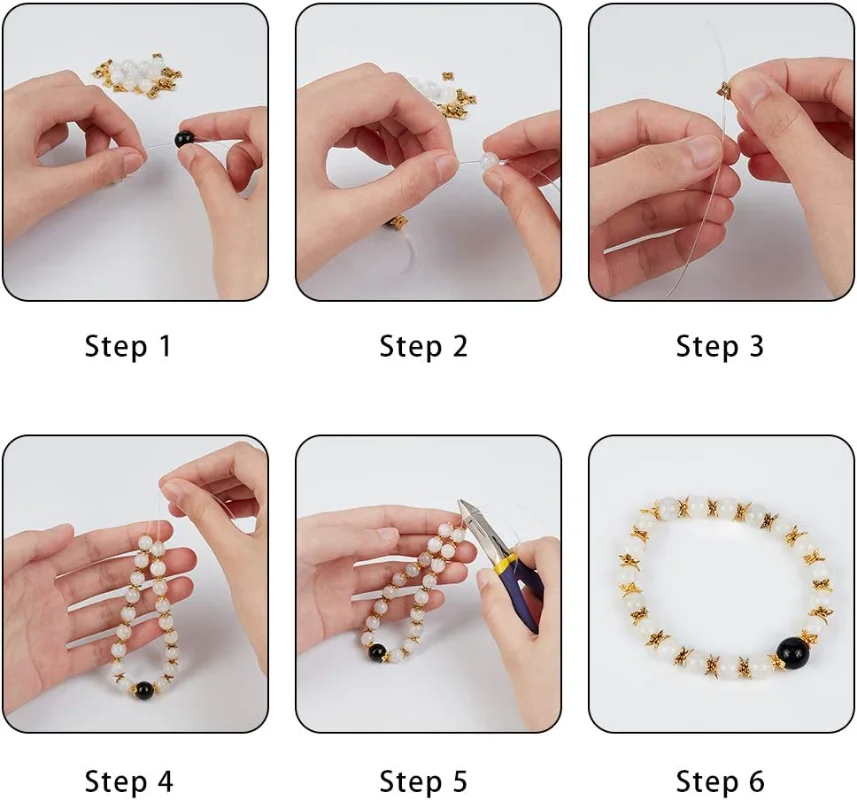 Step 1

Step 2

Step 3

Step 4

Step 5

Step 6