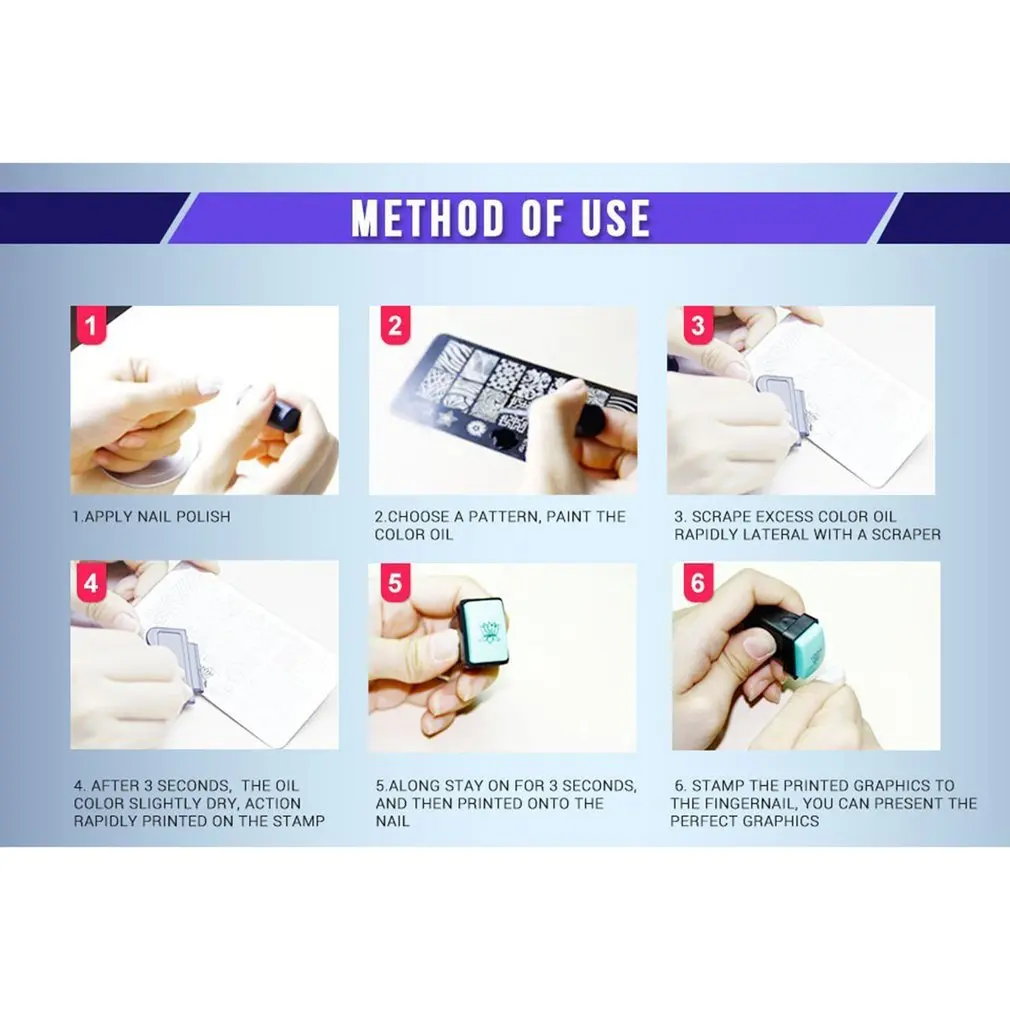 METHOD OF USE

1

1.APPLY NAIL POLISH

2

2.CHOOSE A PATTERN, PAINT THE COLOR OIL

3

3. SCRAPE EXCESS COLOR OIL RAPIDLY LATERAL WITH A SCRAPER

4

4. AFTER 3 SECONDS, THE OIL COLOR SLIGHTLY DRY, ACTION RAPIDLY PRINTED ON THE STAMP

5

5.ALONG STAY ON FOR 3 SECONDS, AND THEN PRINTED ONTO THE NAIL

6

6. STAMP THE PRINTED GRAPHICS TO THE FINGERNAIL, YOU CAN PRESENT THE PERFECT GRAPHICS