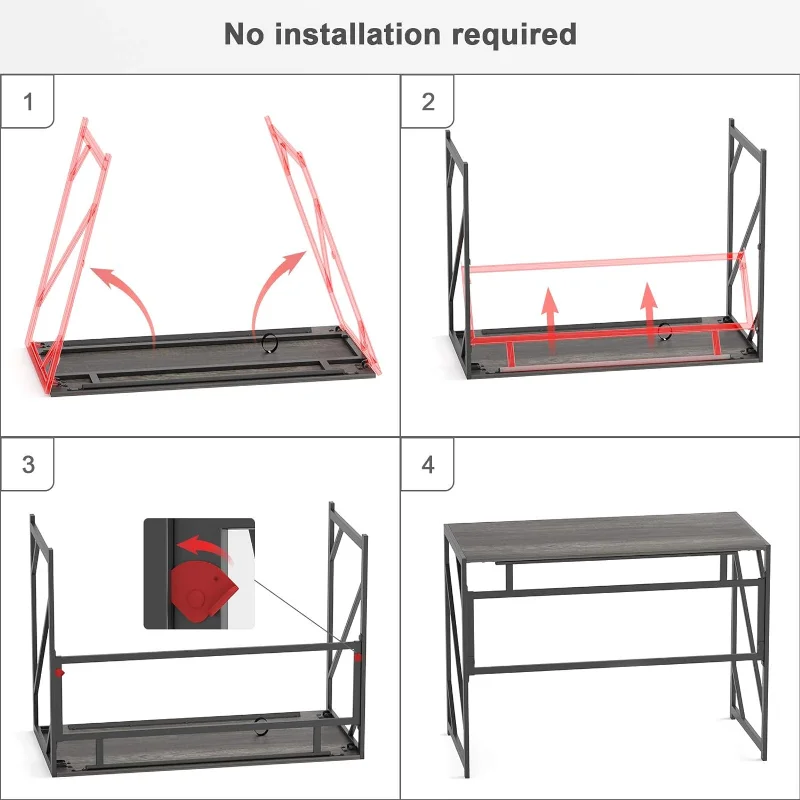 No installation required

1

2

3

4