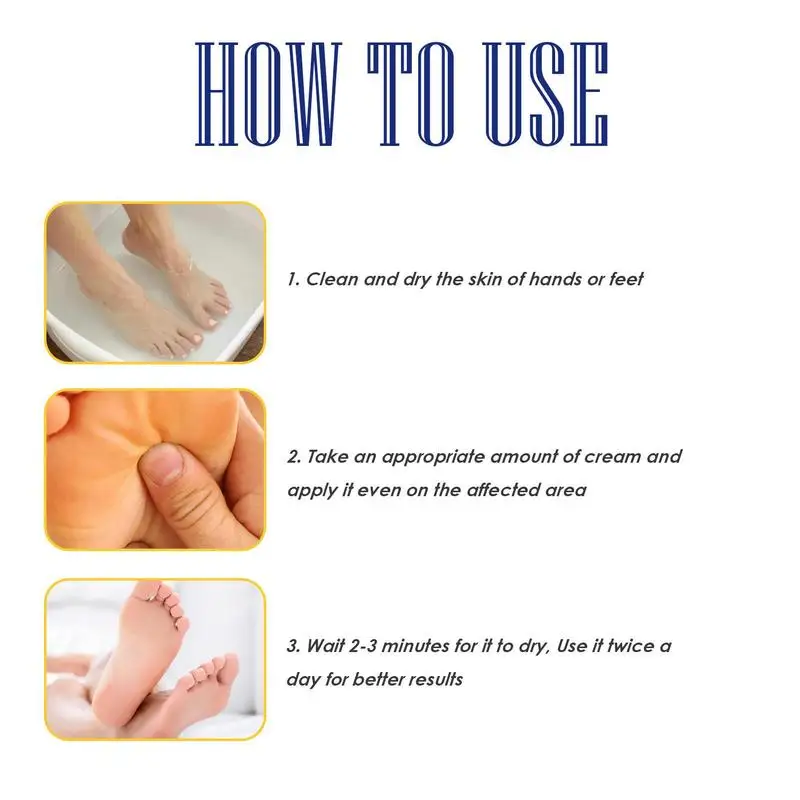 HOW TO USE

1. Clean and dry the skin of hands or feet

2. Take an appropriate amount of cream and apply it even on the affected area

3. Wait 2-3 minutes for it to dry, Use it twice a day for better results