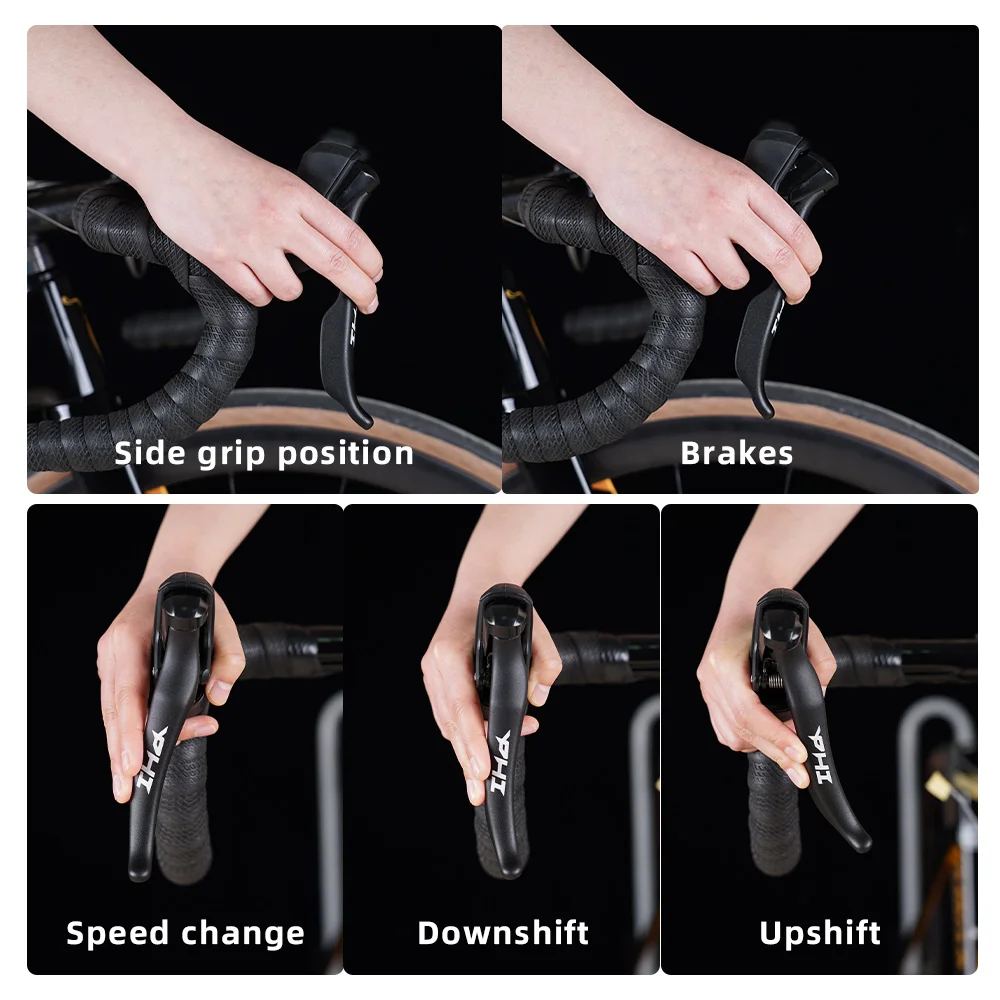 Side grip position

Brakes

PHI

Speed change

PHI

Downshift

PHI

Upshift