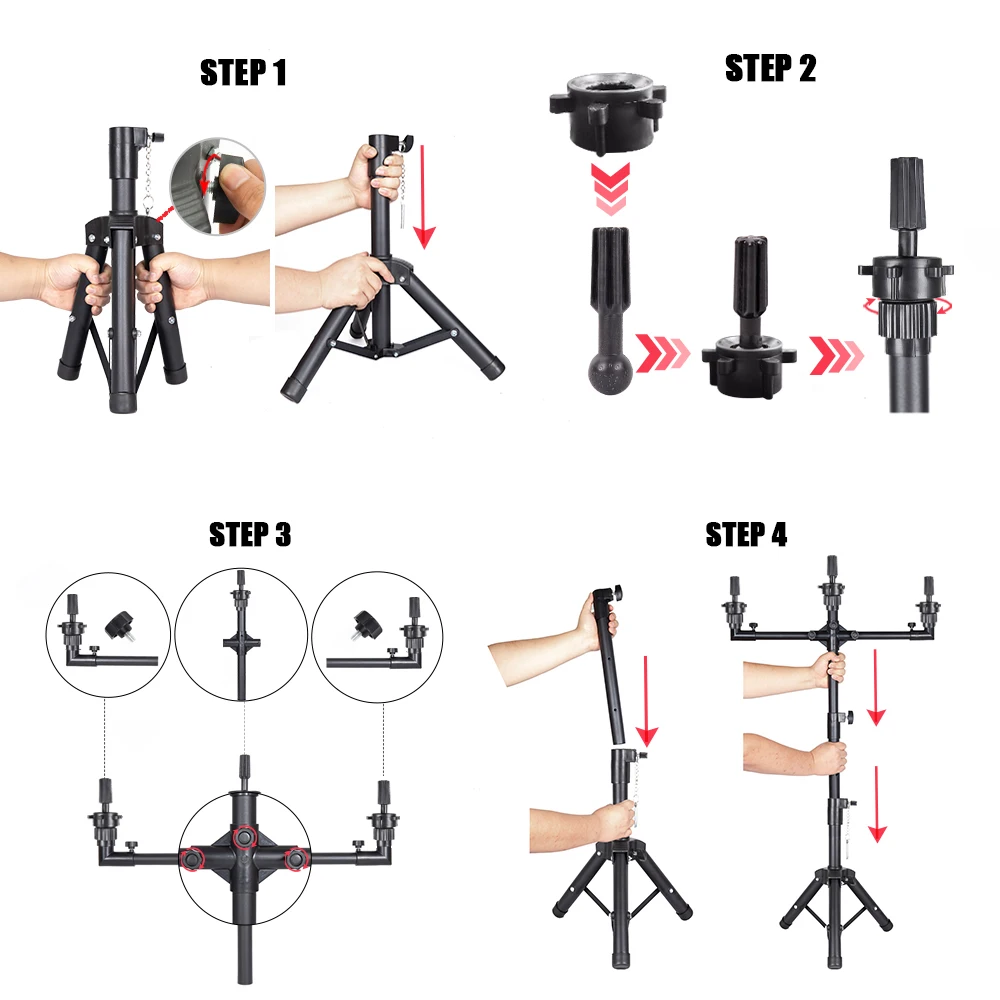 STEP 1

STEP 2

STEP 3

STEP 4