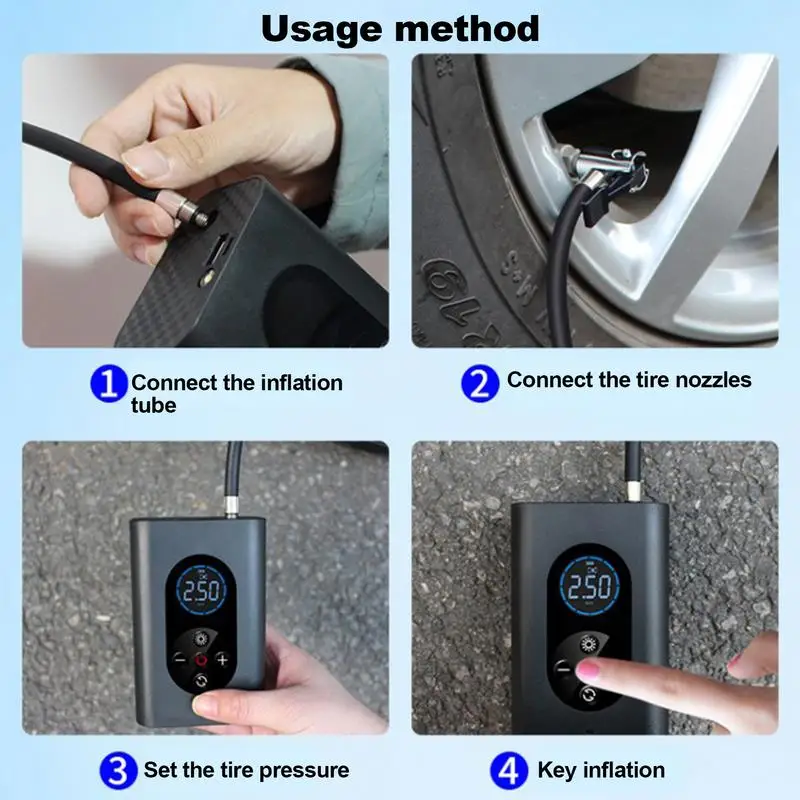 Usage method

1 Connect the inflation tube

2 Connect the tire nozzles

2.50

2.50

3 Set the tire pressure

4 Key inflation