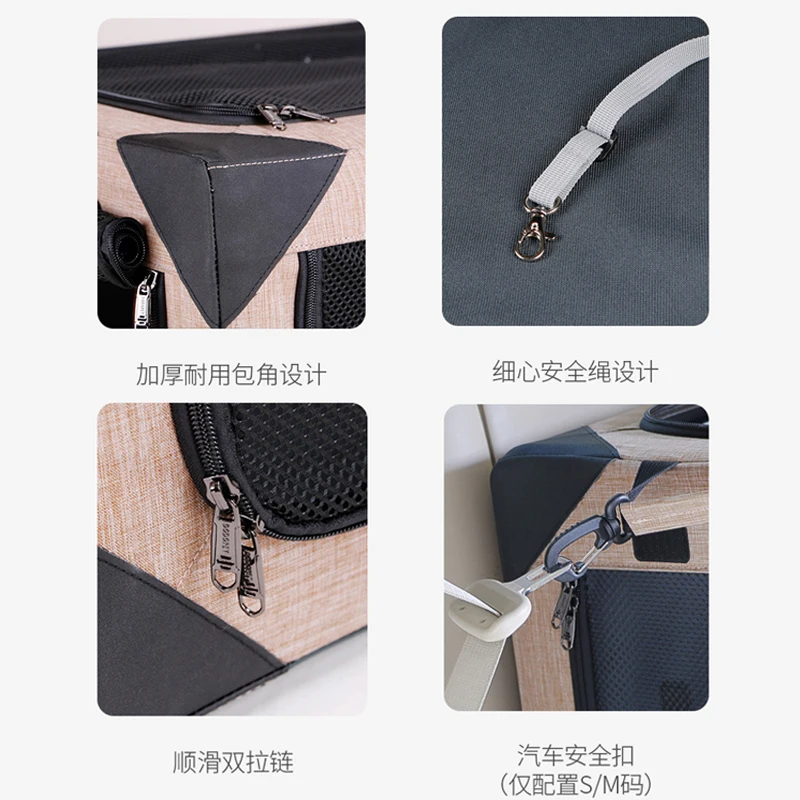 加厚耐用包角设计

细心安全绳设计

顺滑双拉链

汽车安全扣
(仅配置S/M码)