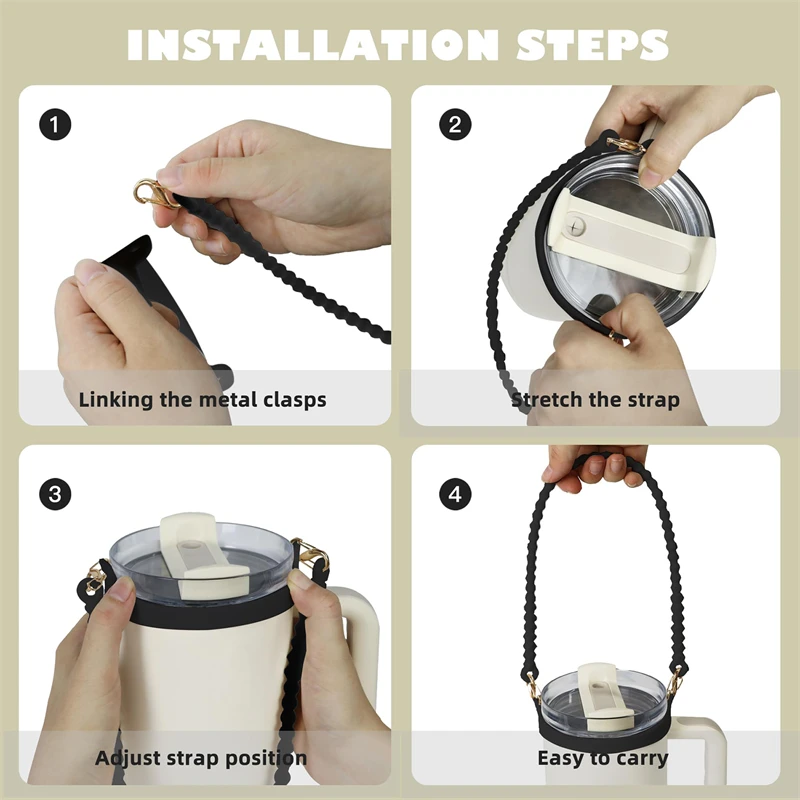 INSTALLATION STEPS

1

Linking the metal clasps

2

Stretch the strap

3

Adjust strap position

4

Easy to carry