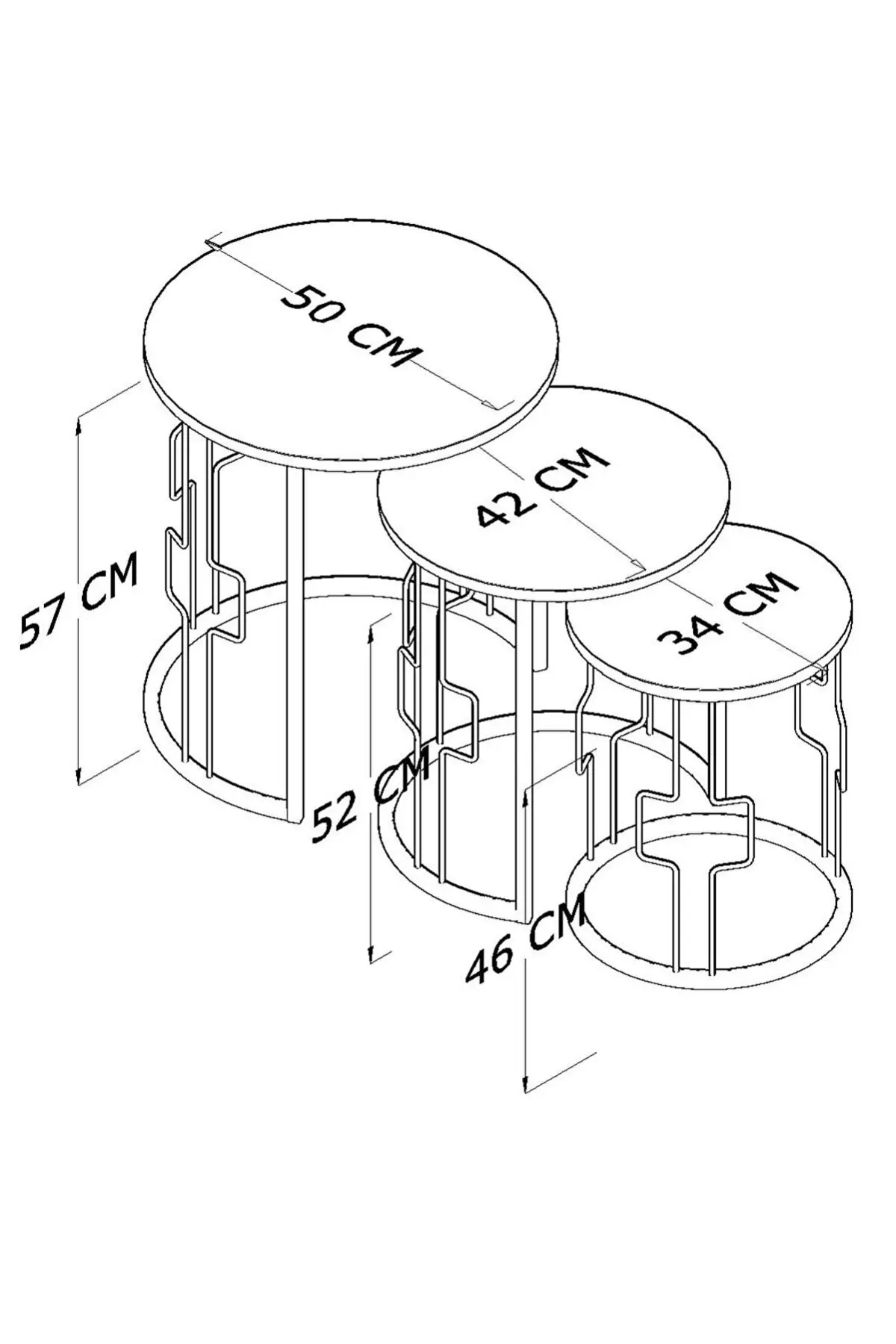 50 CM
42 CM
34 CM
57 CM
52 CM
46 CM