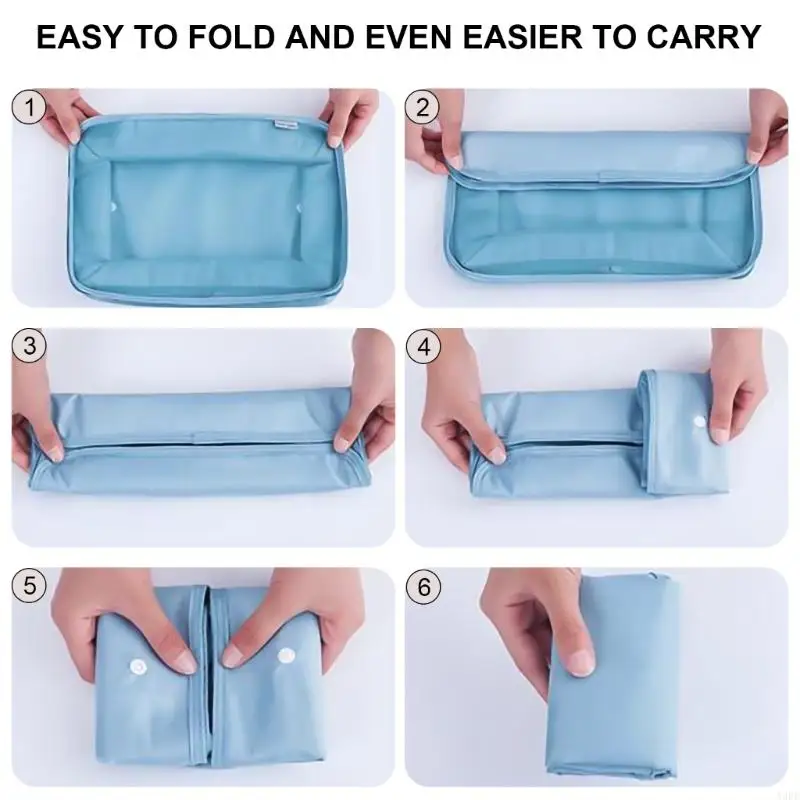 EASY TO FOLD AND EVEN EASIER TO CARRY

1

2

3

4

5

6