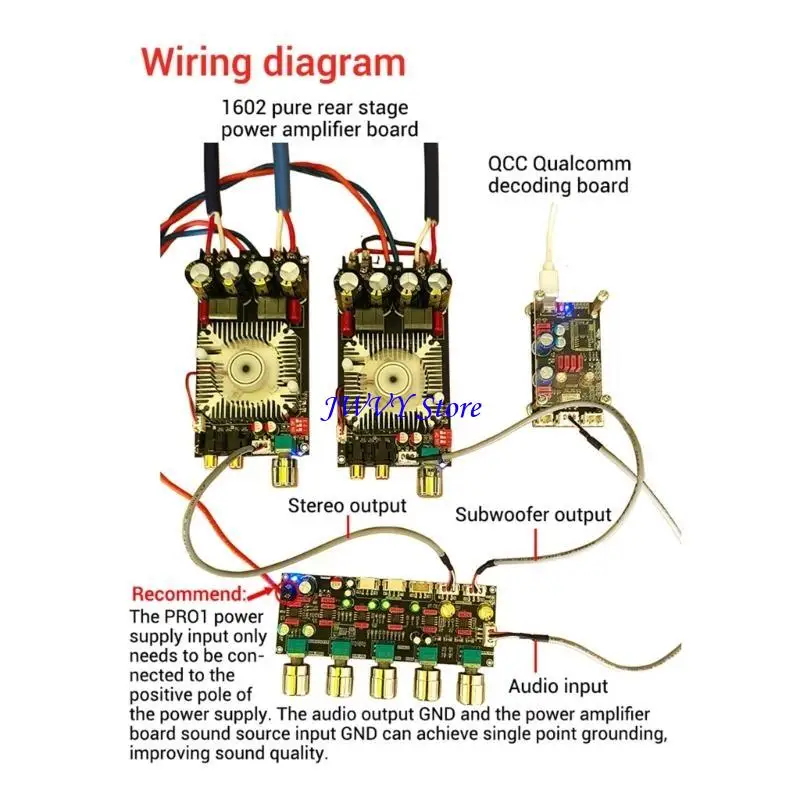 Wiring diagram

1602 pure rear stage power amplifier board

QCC Qualcomm decoding board

JWVY Store

Stereo output

Subwoofer output

Recommend:
The PRO1 power supply input only needs to be connected to the positive pole of the power supply. The audio output GND and the power amplifier board sound source input GND can achieve single point grounding, improving sound quality.

Audio input