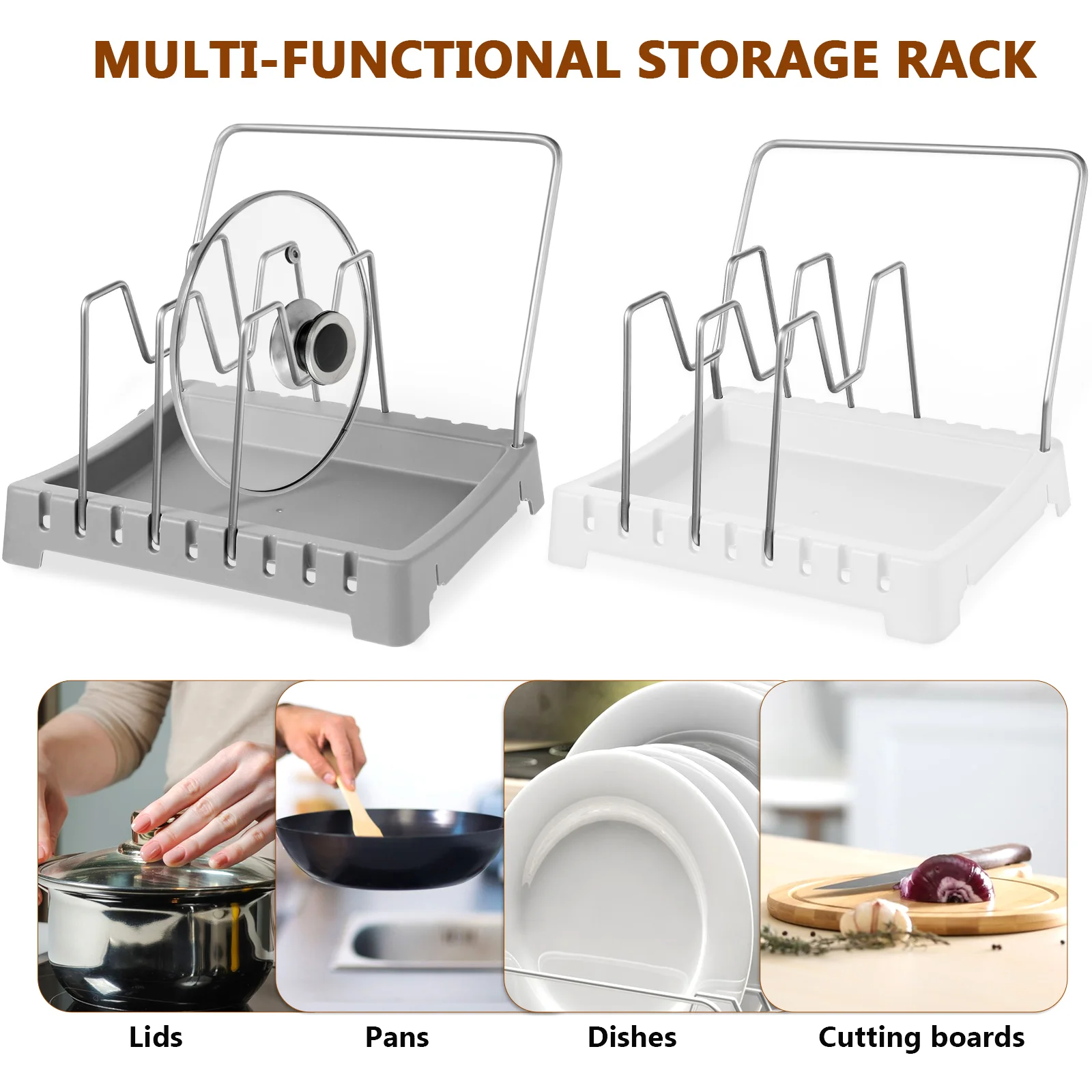 MULTI-FUNCTIONAL STORAGE RACK

Lids

Pans

Dishes

Cutting boards