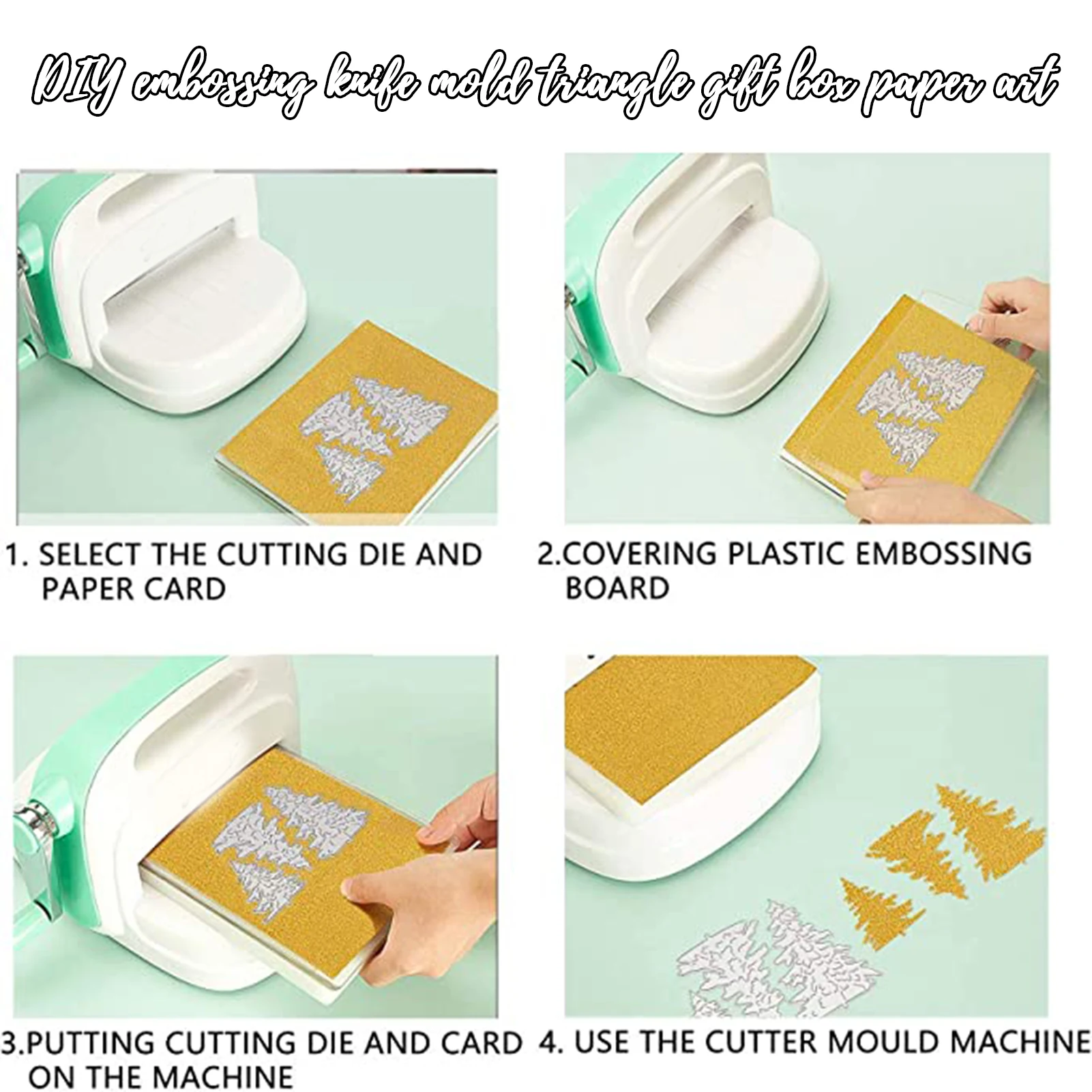 DIY embossing knife mold triangle gift box paper art

1. SELECT THE CUTTING DIE AND PAPER CARD

2.COVERING PLASTIC EMBOSSING BOARD

3.PUTTING CUTTING DIE AND CARD ON THE MACHINE

4. USE THE CUTTER MOULD MACHINE