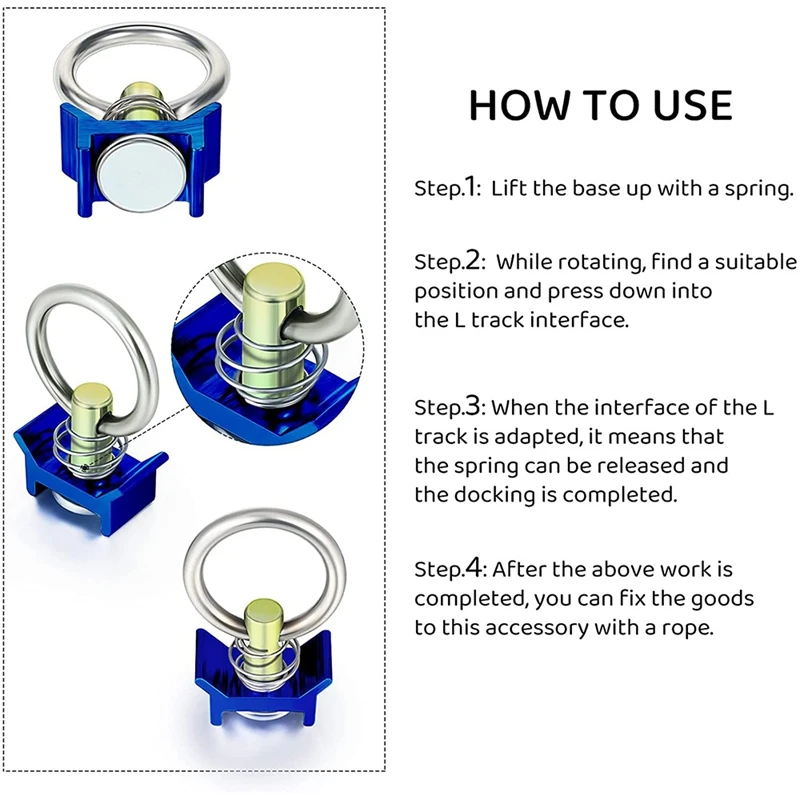 HOW TO USE

Step.1: Lift the base up with a spring.

Step.2: While rotating, find a suitable position and press down into the L track interface.

Step.3: When the interface of the L track is adapted, it means that the spring can be released and the docking is completed.

Step.4: After the above work is completed, you can fix the goods to this accessory with a rope.