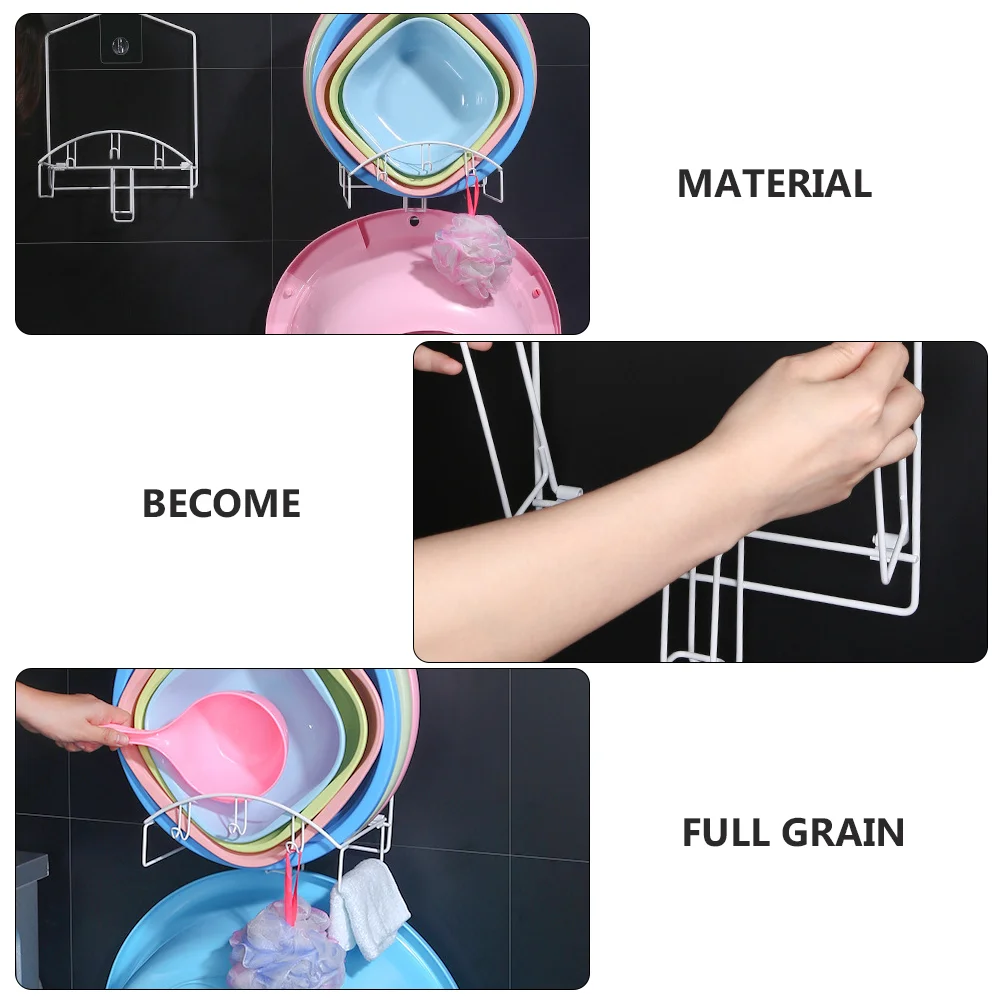 MATERIAL

BECOME

FULL GRAIN