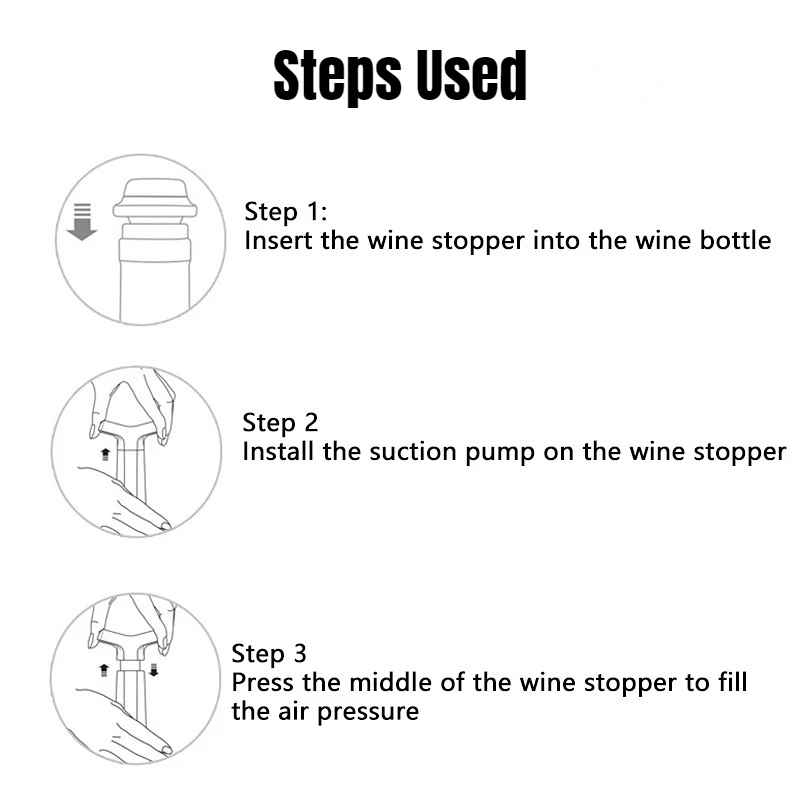 Steps Used

Step 1:
Insert the wine stopper into the wine bottle

Step 2
Install the suction pump on the wine stopper

Step 3
Press the middle of the wine stopper to fill the air pressure