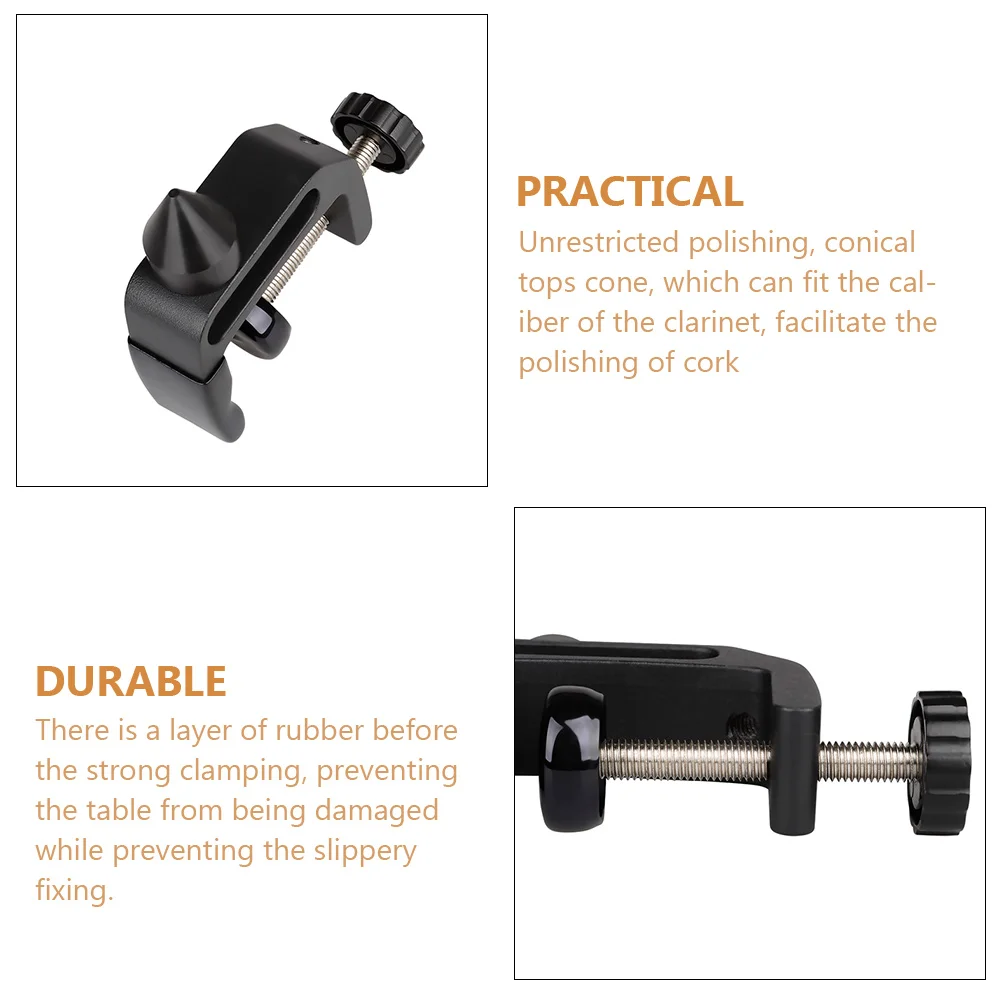 PRACTICAL
Unrestricted polishing, conical tops cone, which can fit the caliber of the clarinet, facilitate the polishing of cork

DURABLE
There is a layer of rubber before the strong clamping, preventing the table from being damaged while preventing the slippery fixing.