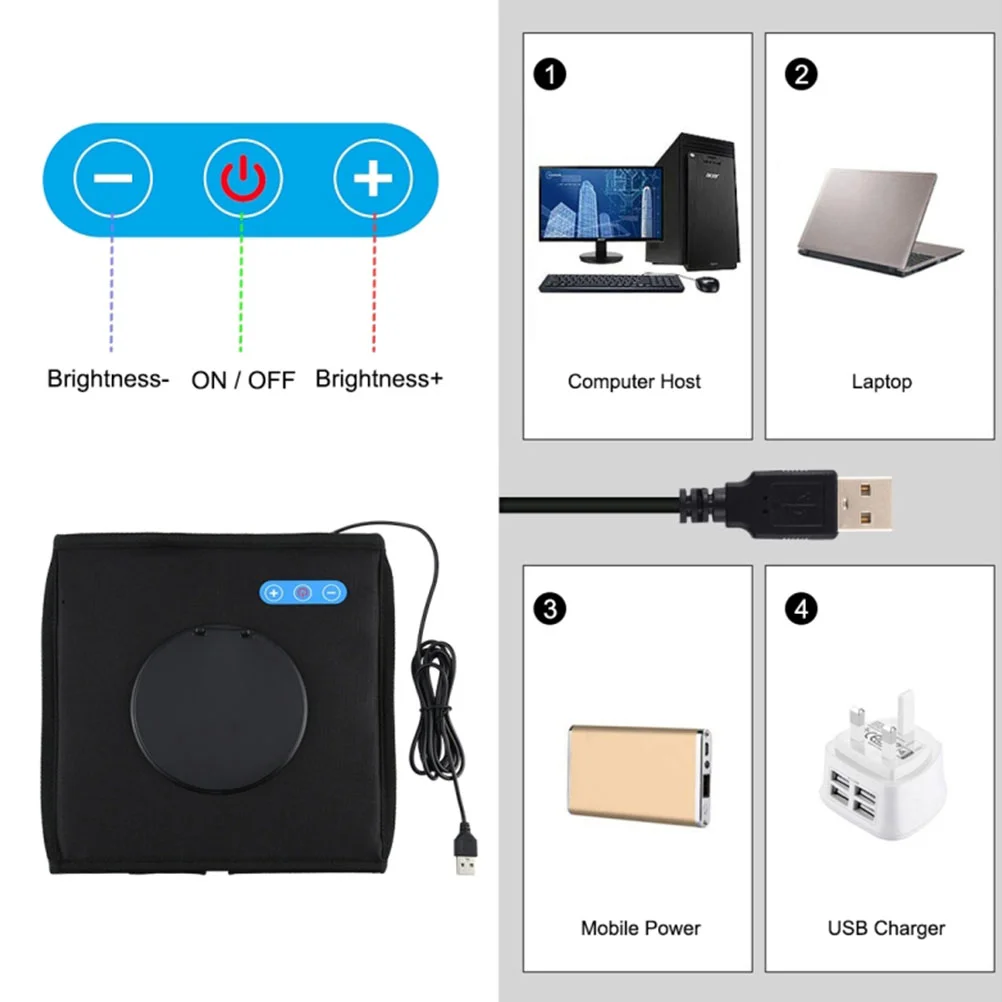 Brightness-
ON / OFF
Brightness+

1
Computer Host

2
Laptop

3
Mobile Power

4
USB Charger