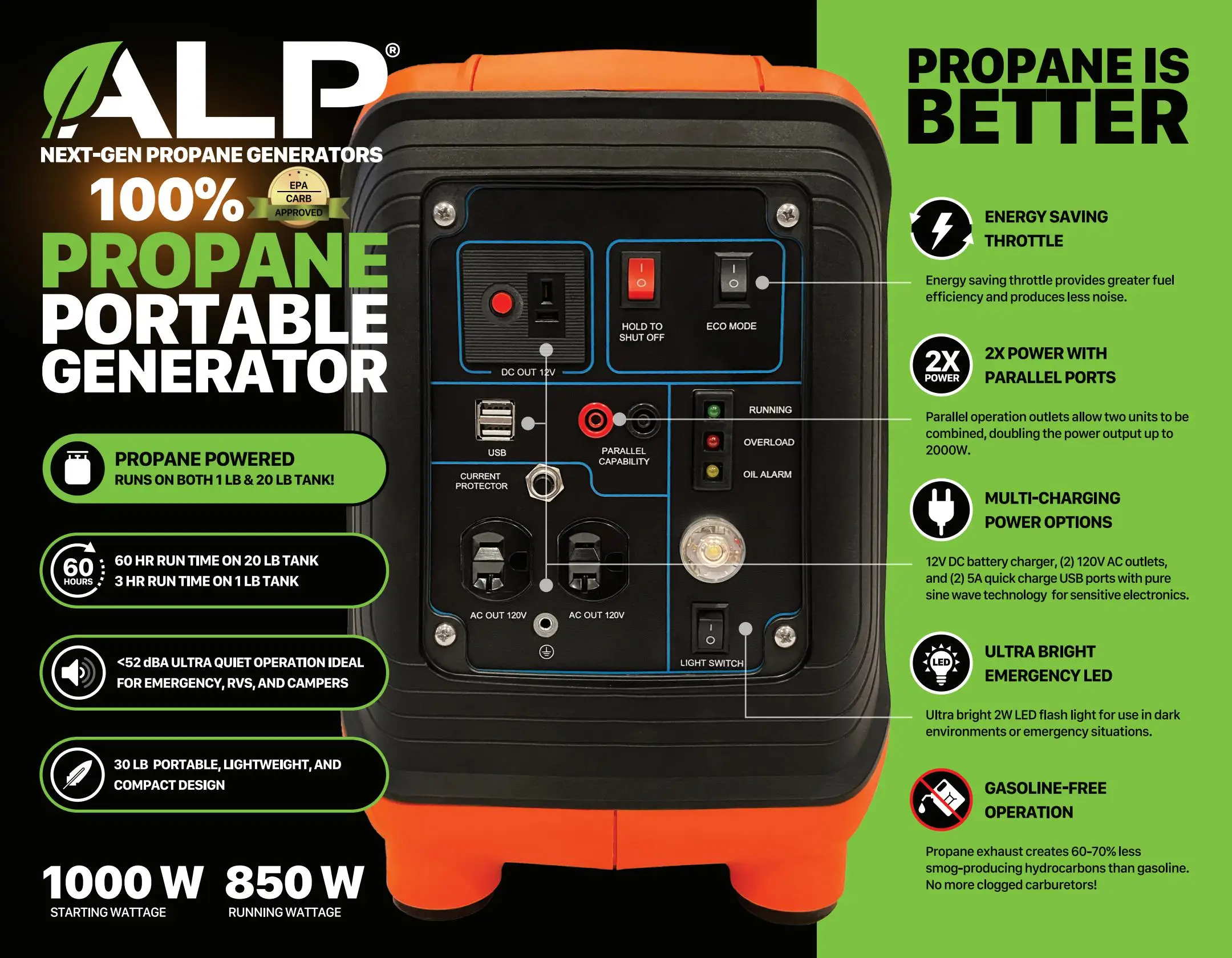 ALP®
NEXT-GEN PROPANE GENERATORS
100%
EPA
CARB
APPROVED
PROPANE
PORTABLE
GENERATOR

PROPANE POWERED
RUNS ON BOTH 1 LB & 20 LB TANK!

60 HOURS
60 HR RUN TIME ON 20 LB TANK
3 HR RUN TIME ON 1 LB TANK

<52 dBA ULTRA QUIET OPERATION IDEAL FOR EMERGENCY, RVS, AND CAMPERS

30 LB PORTABLE, LIGHTWEIGHT, AND COMPACT DESIGN

1000 W
STARTING WATTAGE
850 W
RUNNING WATTAGE

DC OUT 12V
HOLD TO SHUT OFF
ECO MODE
USB
PARALLEL CAPABILITY
RUNNING
OVERLOAD
OIL ALARM
CURRENT PROTECTOR
AC OUT 120V
AC OUT 120V
LIGHT SWITCH

PROPANE IS BETTER

ENERGY SAVING THROTTLE
Energy saving throttle provides greater fuel efficiency and produces less noise.

2X POWER
2X POWER WITH PARALLEL PORTS
Parallel operation outlets allow two units to be combined, doubling the power output up to 2000W.

MULTI-CHARGING POWER OPTIONS
12V DC battery charger, (2) 120V AC outlets, and (2) 5A quick charge USB ports with pure sine wave technology for sensitive electronics.

LED
ULTRA BRIGHT EMERGENCY LED
Ultra bright 2W LED flash light for use in dark environments or emergency situations.

GASOLINE-FREE OPERATION
Propane exhaust creates 60-70% less smog-producing hydrocarbons than gasoline. No more clogged carburetors!