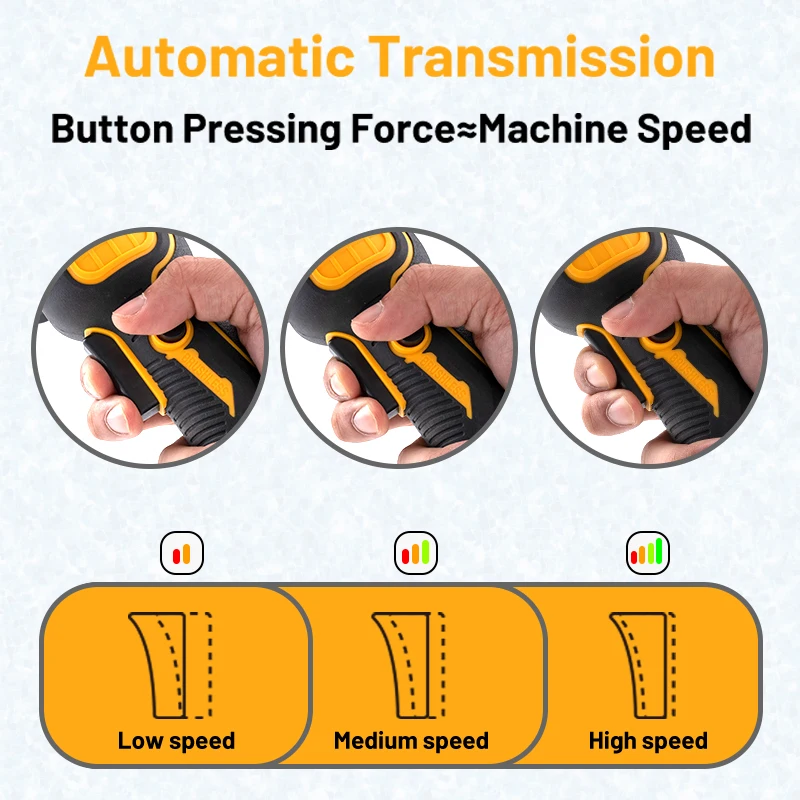 Automatic Transmission

Button Pressing Force≈Machine Speed

Low speed

Medium speed

High speed