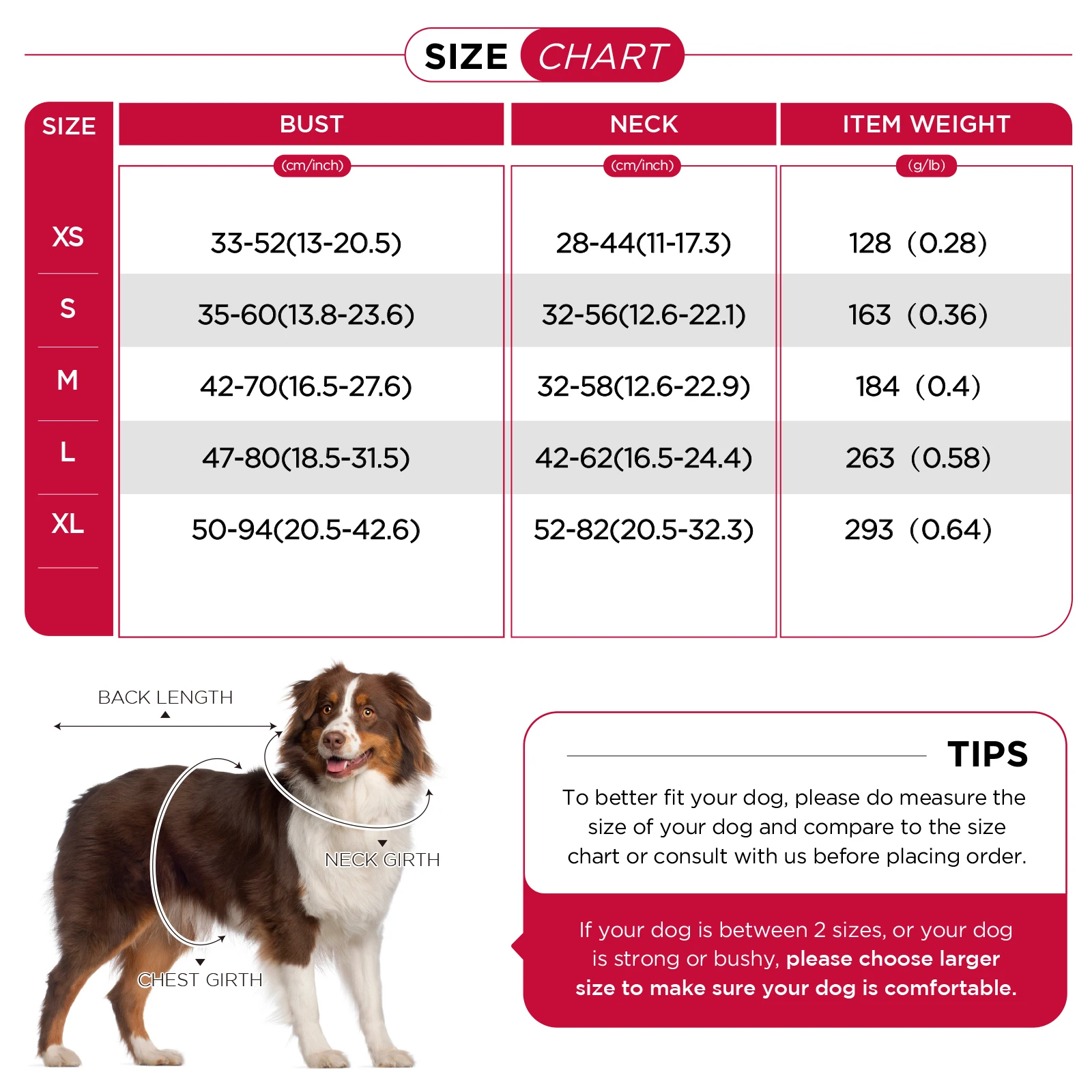 SIZE CHART

| SIZE | BUST (cm/inch) | NECK (cm/inch) | ITEM WEIGHT (g/lb) |
|---|---|---|---|
| XS | 33-52(13-20.5) | 28-44(11-17.3) | 128 (0.28) |
| S | 35-60(13.8-23.6) | 32-56(12.6-22.1) | 163 (0.36) |
| M | 42-70(16.5-27.6) | 32-58(12.6-22.9) | 184 (0.4) |
| L | 47-80(18.5-31.5) | 42-62(16.5-24.4) | 263 (0.58) |
| XL | 50-94(20.5-42.6) | 52-82(20.5-32.3) | 293 (0.64) |

BACK LENGTH

NECK GIRTH

CHEST GIRTH

TIPS

To better fit your dog, please do measure the size of your dog and compare to the size chart or consult with us before placing order.

If your dog is between 2 sizes, or your dog is strong or bushy, please choose larger size to make sure your dog is comfortable.