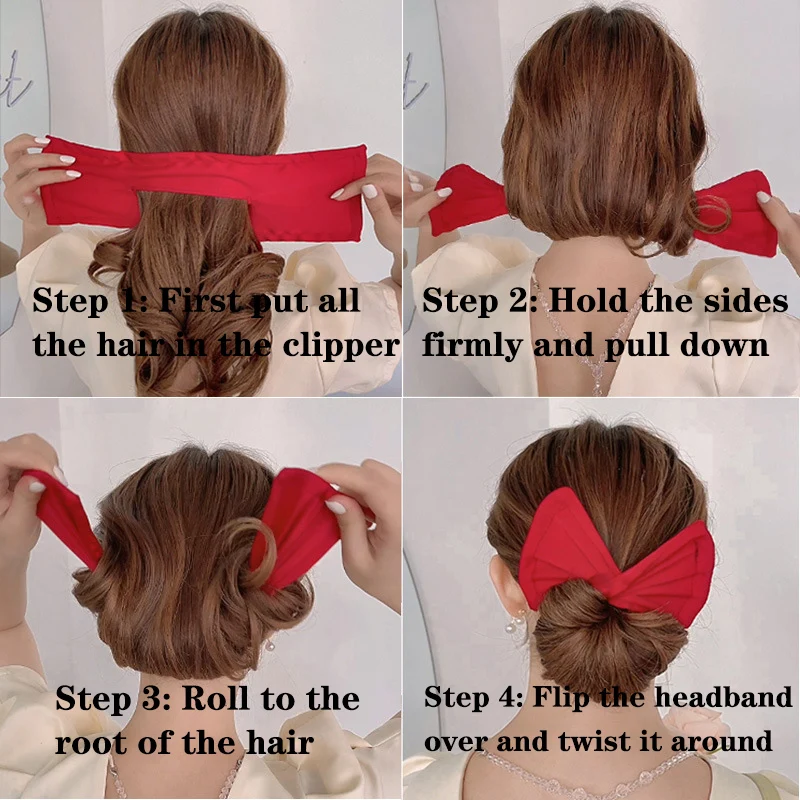 Step 1: First put all the hair in the clipper

Step 2: Hold the sides firmly and pull down

Step 3: Roll to the root of the hair

Step 4: Flip the headband over and twist it around