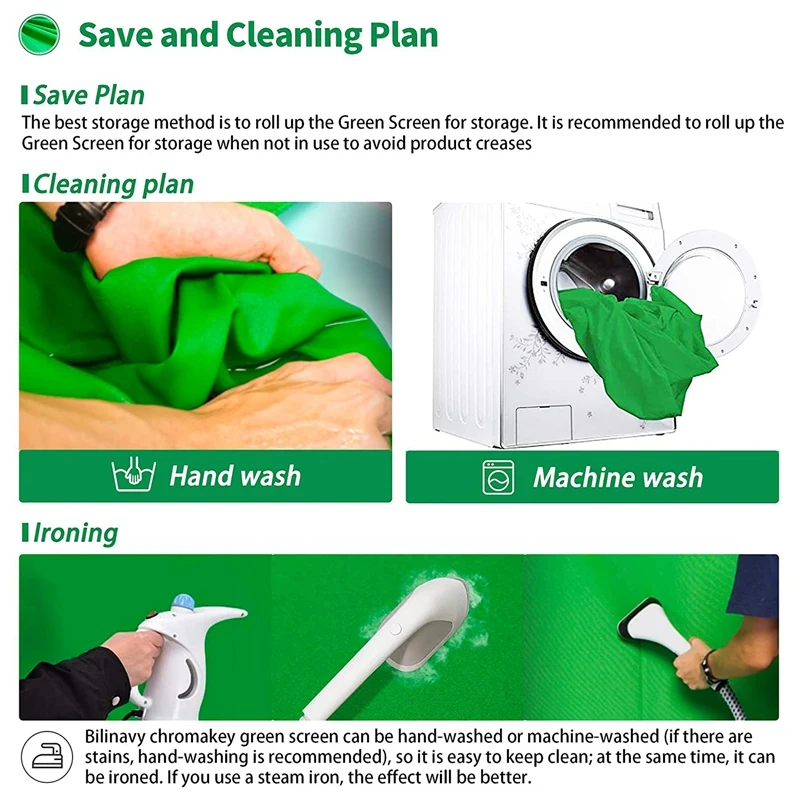 Save and Cleaning Plan

Save Plan
The best storage method is to roll up the Green Screen for storage. It is recommended to roll up the Green Screen for storage when not in use to avoid product creases

Cleaning plan

Hand wash

Machine wash

Ironing

Bilinavy chromakey green screen can be hand-washed or machine-washed (if there are stains, hand-washing is recommended), so it is easy to keep clean; at the same time, it can be ironed. If you use a steam iron, the effect will be better.