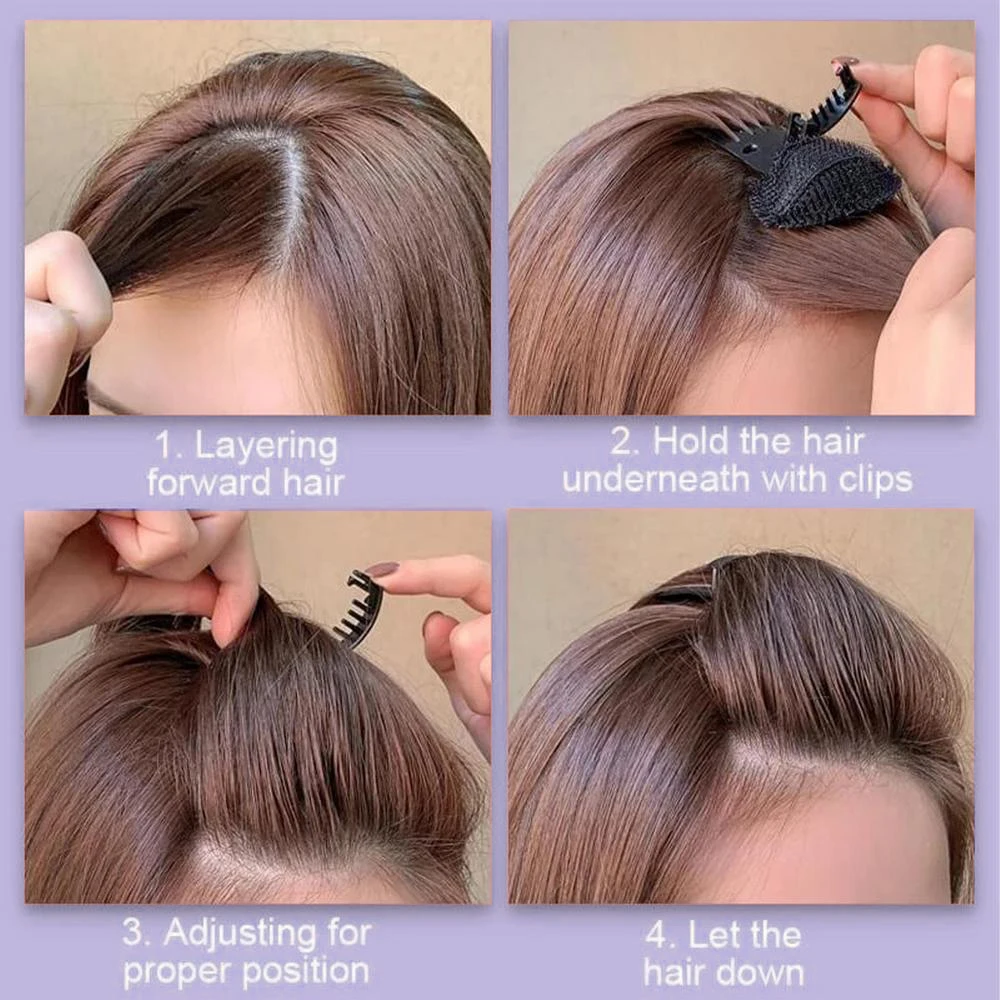 1. Layering forward hair

2. Hold the hair underneath with clips

3. Adjusting for proper position

4. Let the hair down