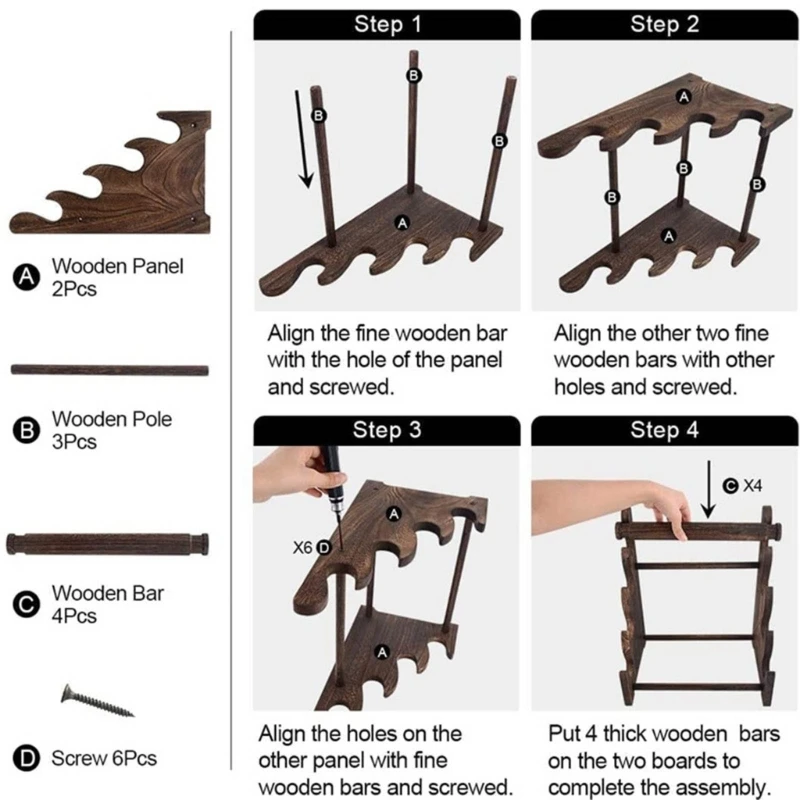 A Wooden Panel 2Pcs

B Wooden Pole 3Pcs

C Wooden Bar 4Pcs

D Screw 6Pcs

Step 1

B B B A

Align the fine wooden bar with the hole of the panel and screwed.

Step 2

A B B B A

Align the other two fine wooden bars with other holes and screwed.

Step 3

A X6 D A

Align the holes on the other panel with fine wooden bars and screwed.

Step 4

C X4

Put 4 thick wooden bars on the two boards to complete the assembly.