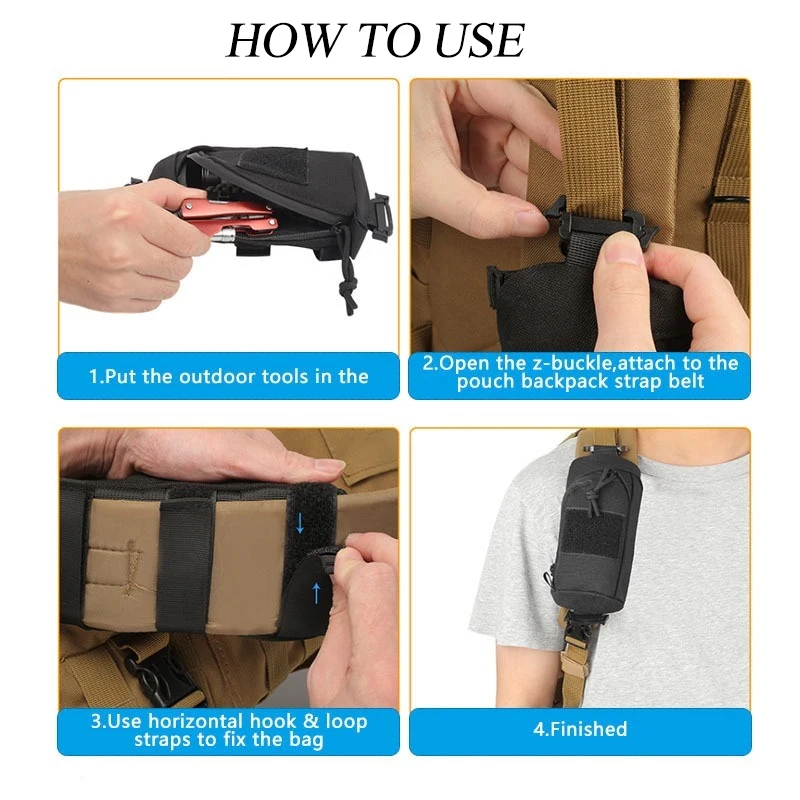 HOW TO USE

1.Put the outdoor tools in the

2.Open the z-buckle,attach to the pouch backpack strap belt

3.Use horizontal hook & loop straps to fix the bag

4.Finished