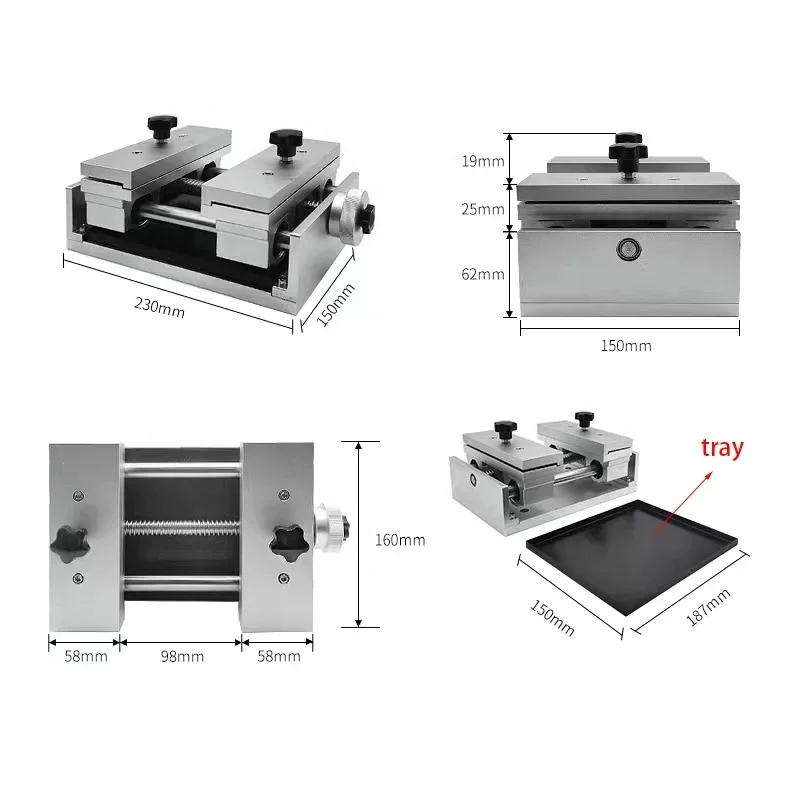 230mm
150mm
19mm
25mm
62mm
150mm
160mm
58mm
98mm
58mm
tray
150mm
187mm