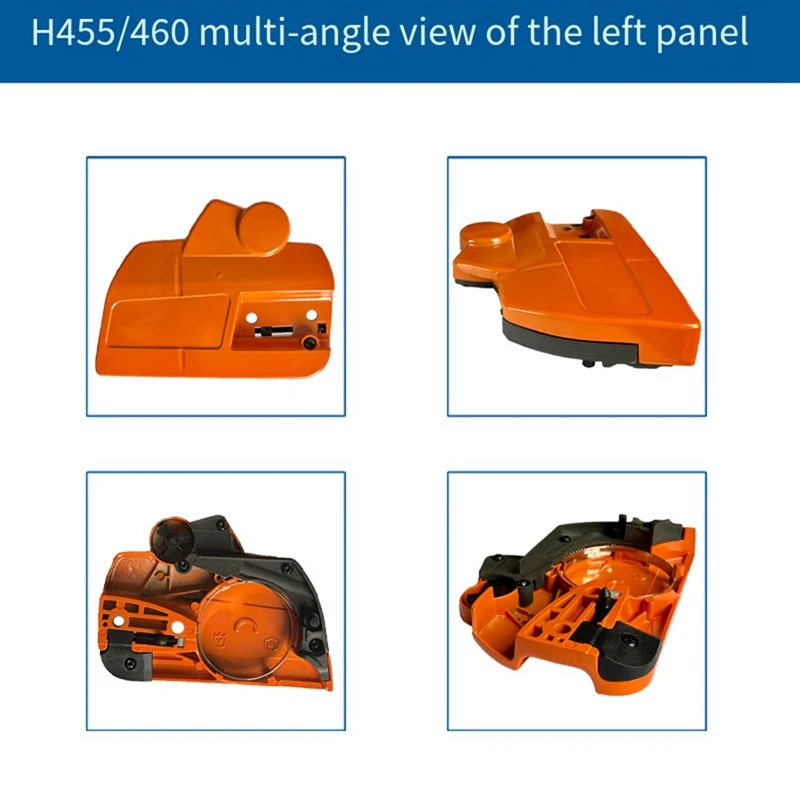 H455/460 multi-angle view of the left panel