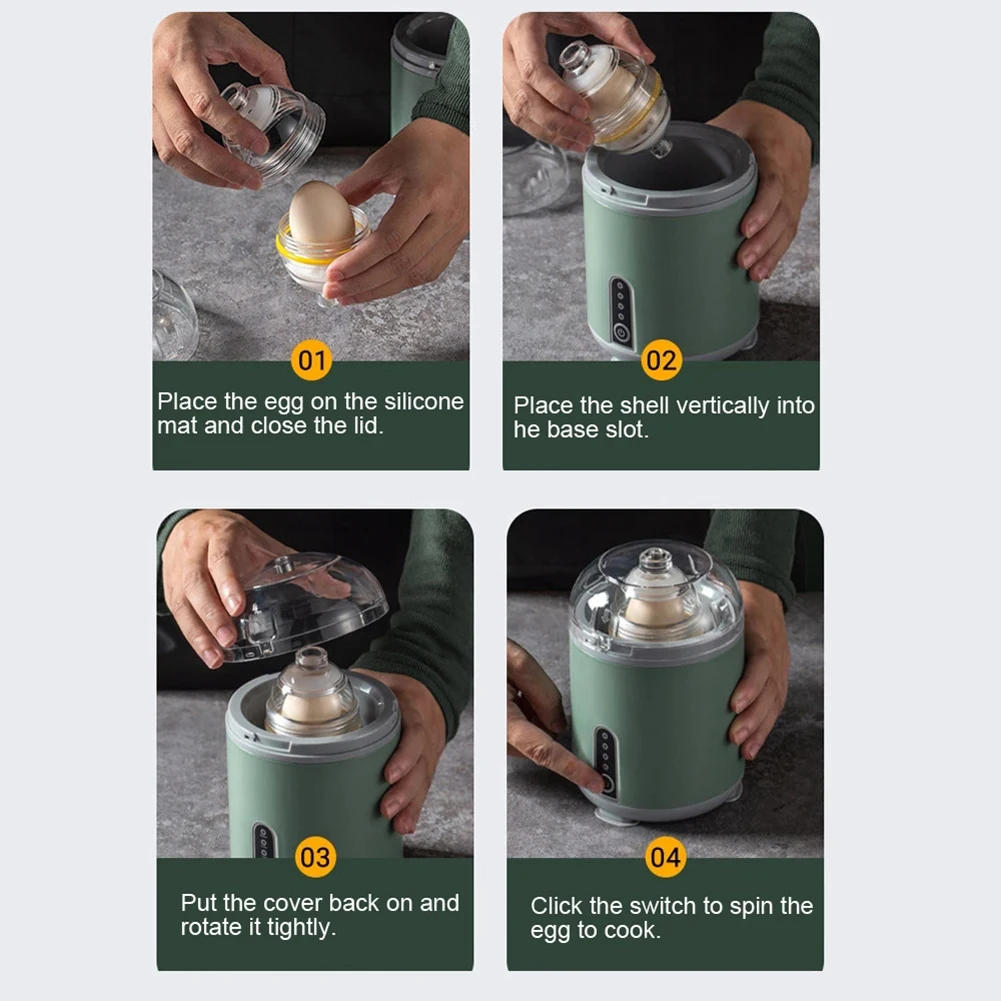 01

Place the egg on the silicone mat and close the lid.

02

Place the shell vertically into he base slot.

03

Put the cover back on and rotate it tightly.

04

Click the switch to spin the egg to cook.