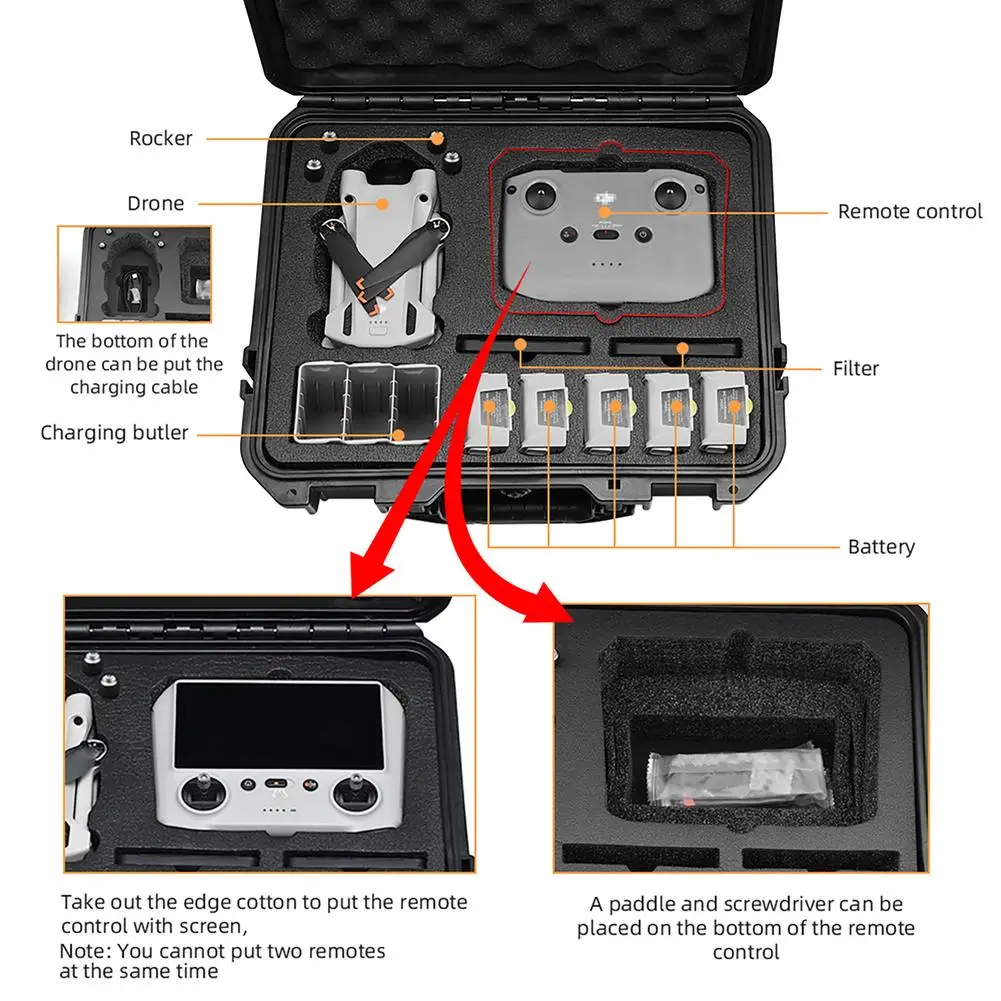 Rocker

Drone

Remote control

The bottom of the drone can be put the charging cable

Filter

Charging butler

Battery

Take out the edge cotton to put the remote control with screen,
Note: You cannot put two remotes at the same time

A paddle and screwdriver can be placed on the bottom of the remote control