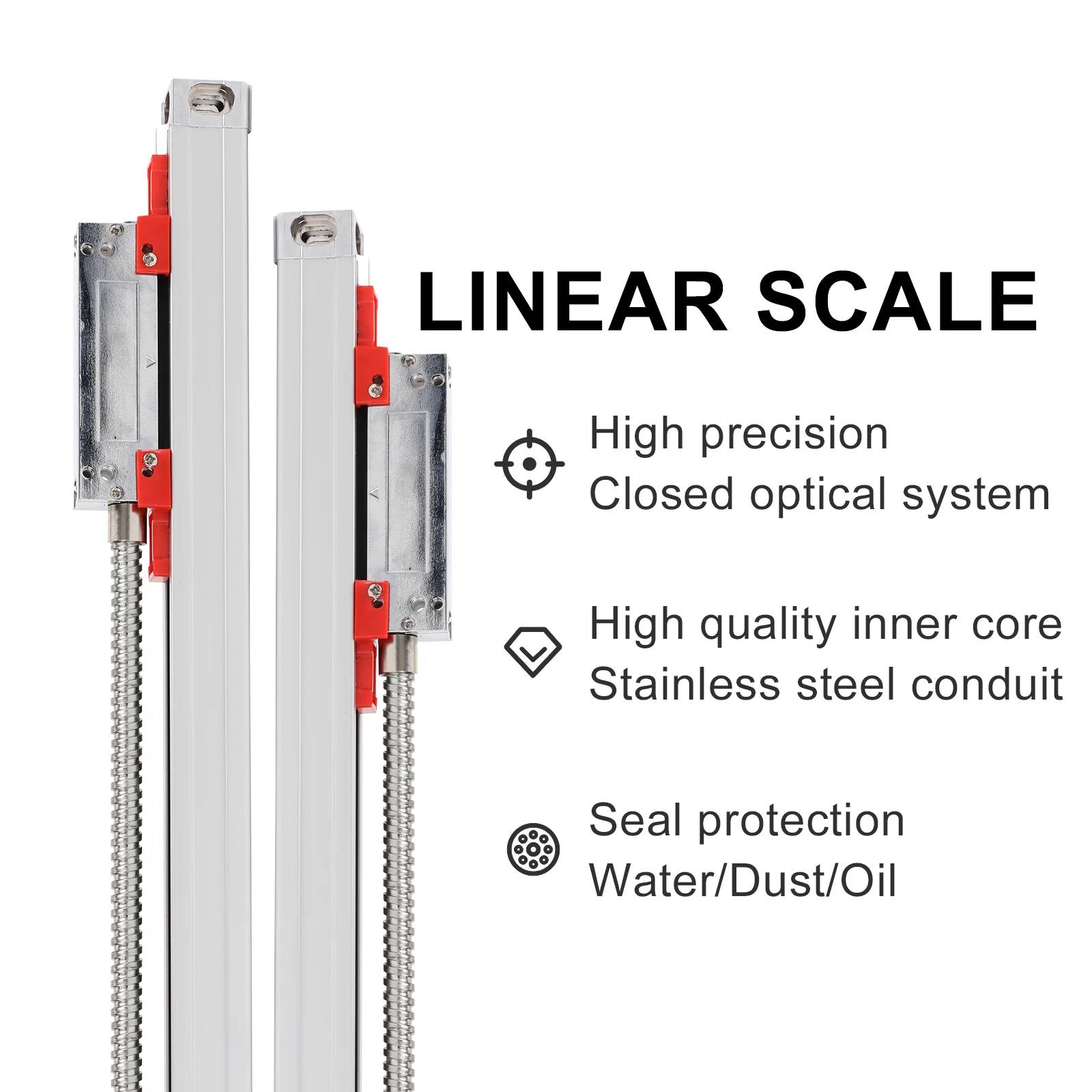 LINEAR SCALE

High precision
Closed optical system

High quality inner core
Stainless steel conduit

Seal protection
Water/Dust/Oil