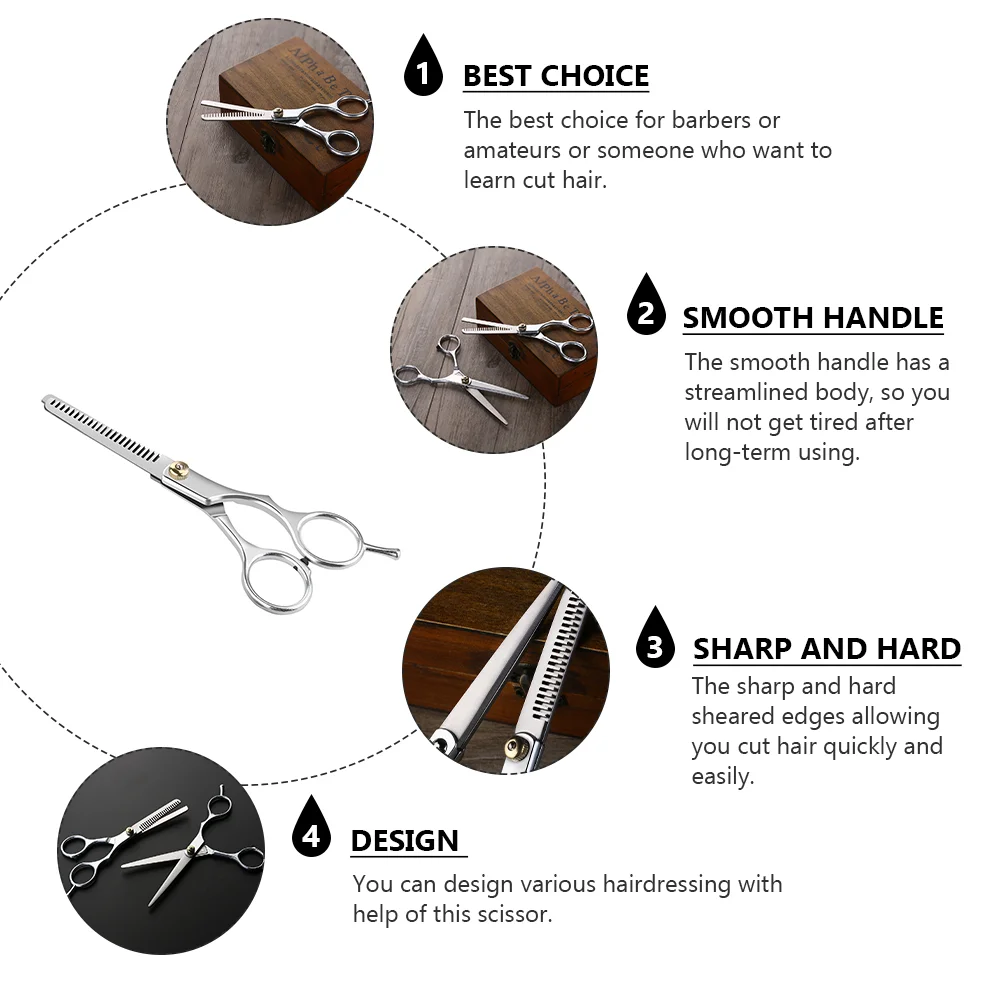 1 BEST CHOICE

The best choice for barbers or amateurs or someone who want to learn cut hair.

2 SMOOTH HANDLE

The smooth handle has a streamlined body, so you will not get tired after long-term using.

3 SHARP AND HARD

The sharp and hard sheared edges allowing you cut hair quickly and easily.

4 DESIGN

You can design various hairdressing with help of this scissor.