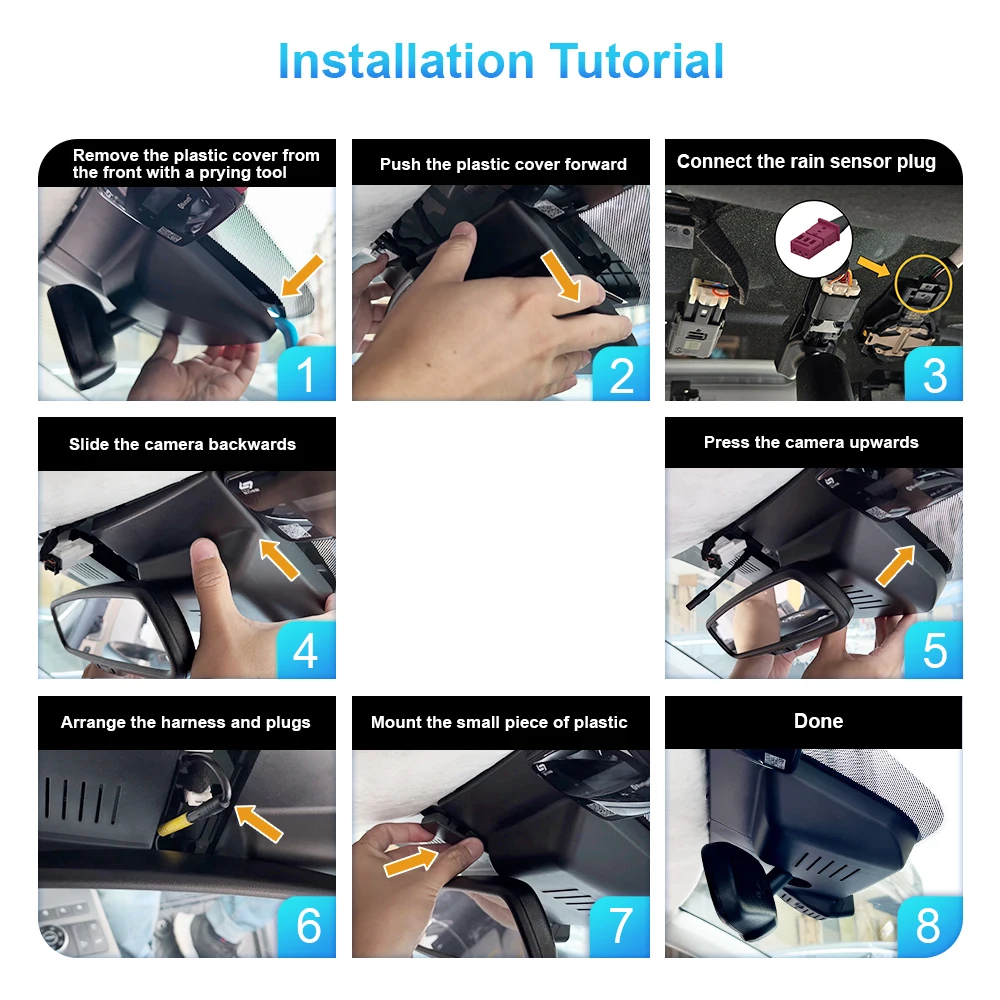 Installation Tutorial

Remove the plastic cover from the front with a prying tool

1

Push the plastic cover forward

2

Connect the rain sensor plug

3

Slide the camera backwards

4

Press the camera upwards

5

Arrange the harness and plugs

6

Mount the small piece of plastic

7

Done

8