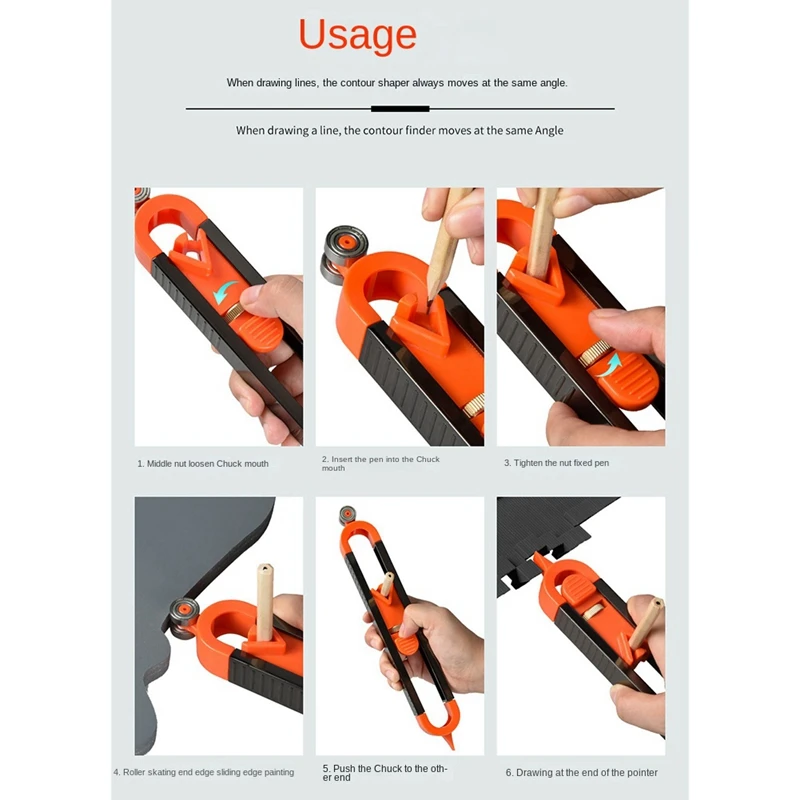 Usage

When drawing lines, the contour shaper always moves at the same angle.

When drawing a line, the contour finder moves at the same Angle

1. Middle nut loosen Chuck mouth

2. Insert the pen into the Chuck mouth

3. Tighten the nut fixed pen

4. Roller skating end edge sliding edge painting

5. Push the Chuck to the other end

6. Drawing at the end of the pointer