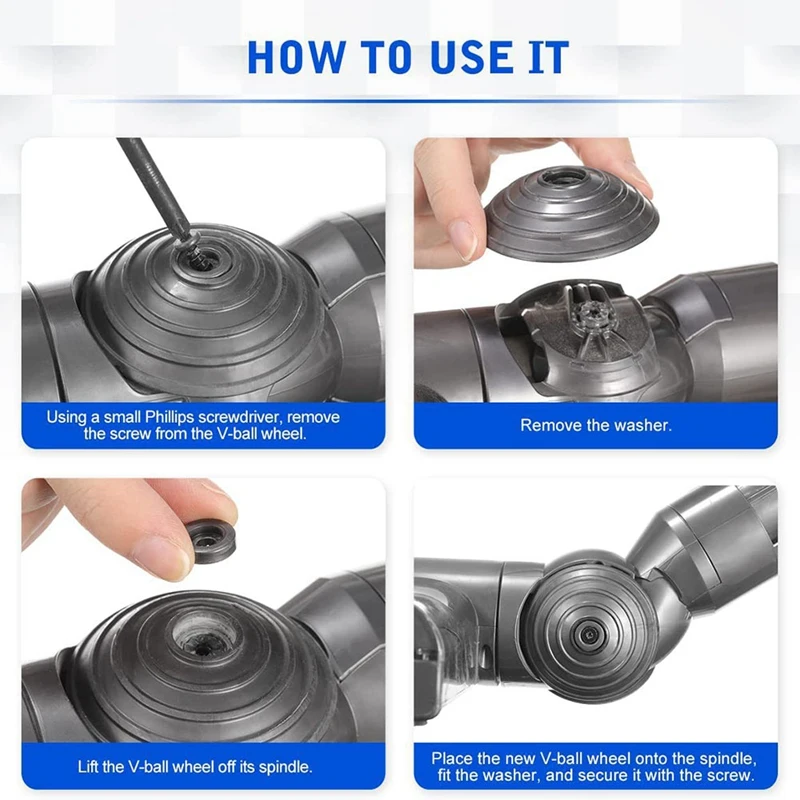 HOW TO USE IT

Using a small Phillips screwdriver, remove the screw from the V-ball wheel.

Remove the washer.

Lift the V-ball wheel off its spindle.

Place the new V-ball wheel onto the spindle, fit the washer, and secure it with the screw.