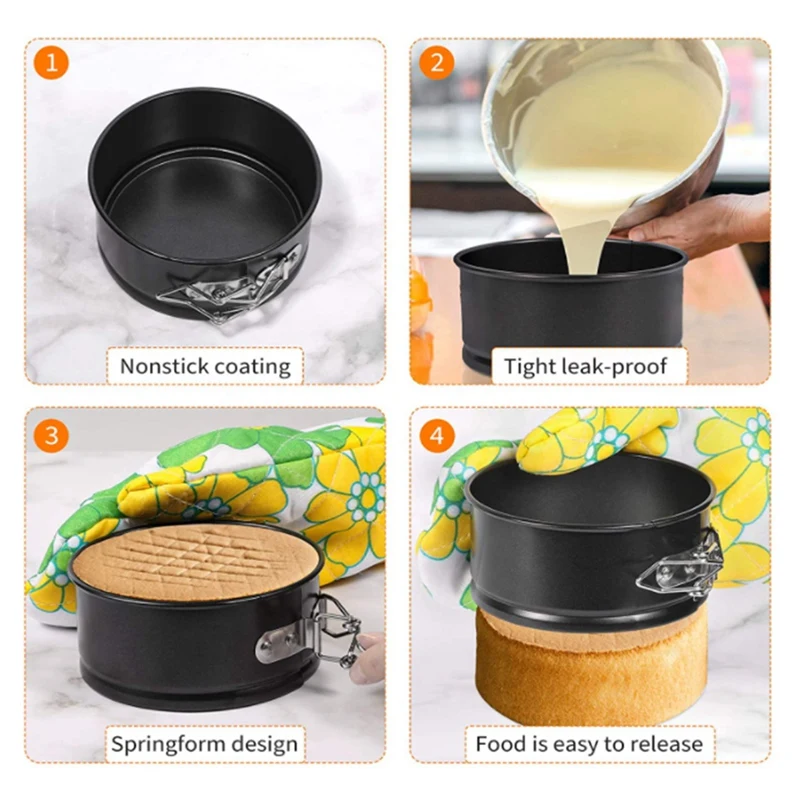 1

Nonstick coating

2

Tight leak-proof

3

Springform design

4

Food is easy to release